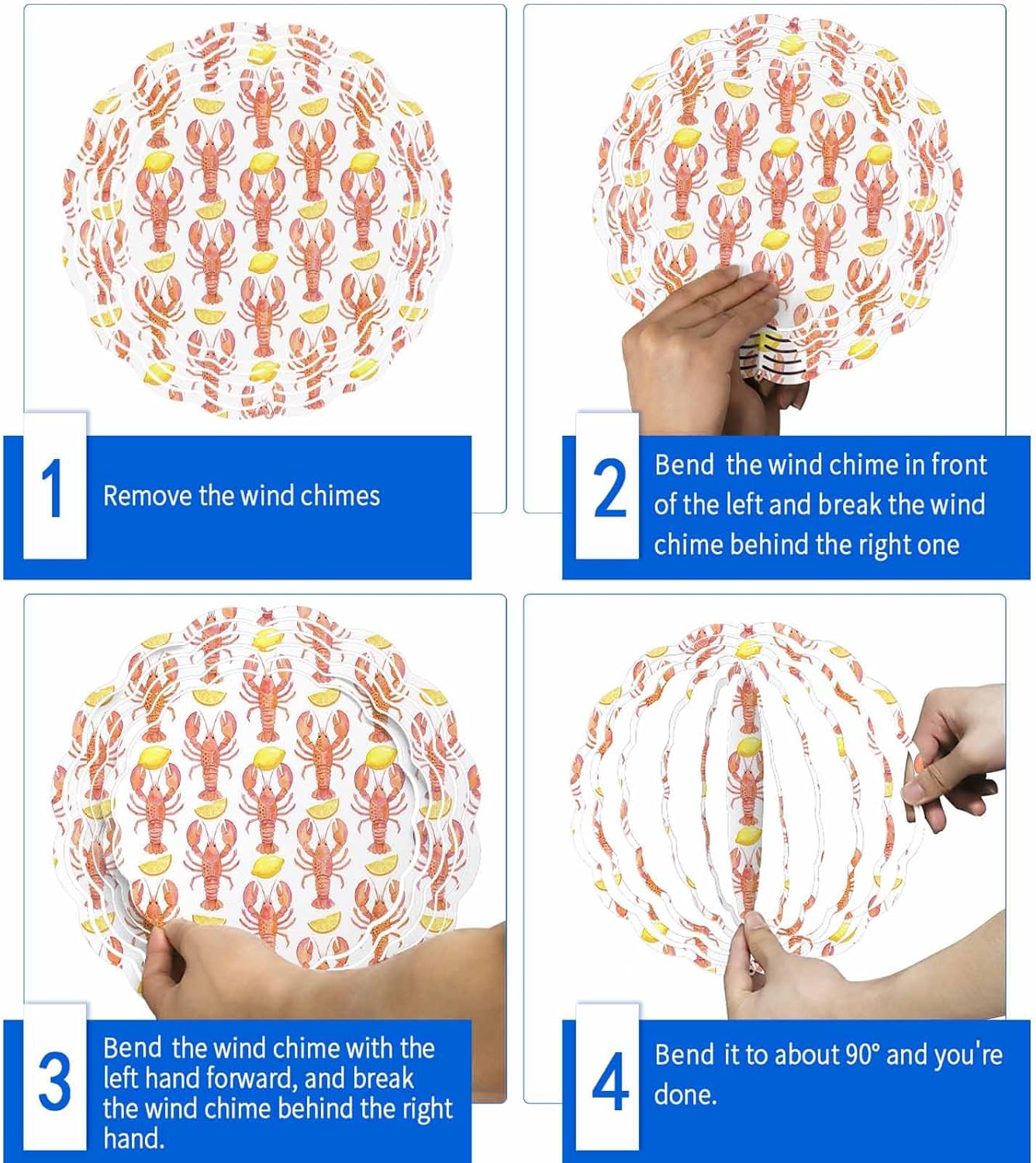 1
Remove the wind chimes

2
Bend the wind chime in front of the left and break the wind chime behind the right one

3
Bend the wind chime with the left hand forward, and break the wind chime behind the right hand.

4
Bend it to about 90° and you're done.