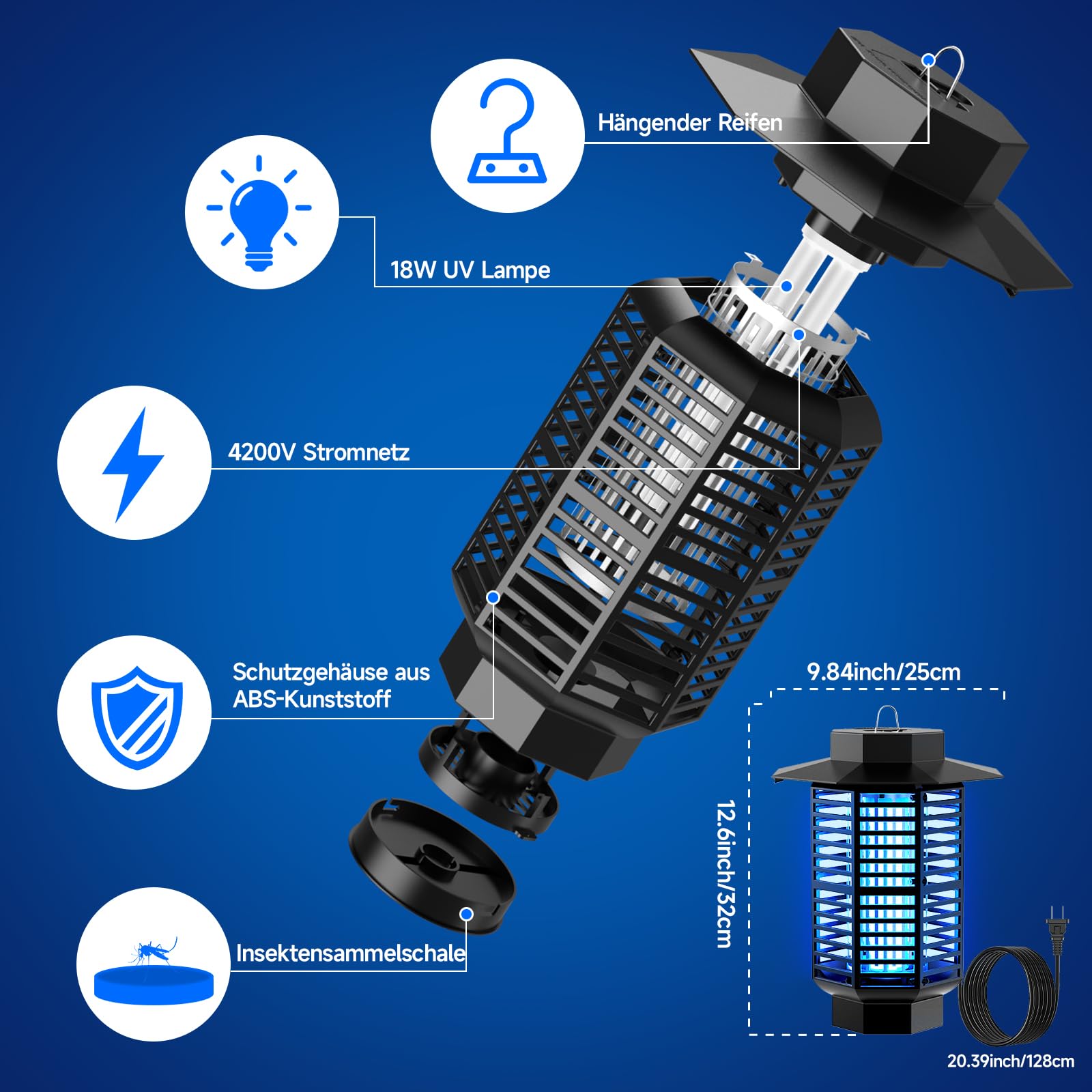 Hängender Reifen

18W UV Lampe

4200V Stromnetz

Schutzgehäuse aus ABS-Kunststoff

Insektensammelschale

9.84inch/25cm

12.6inch/32cm

20.39inch/128cm