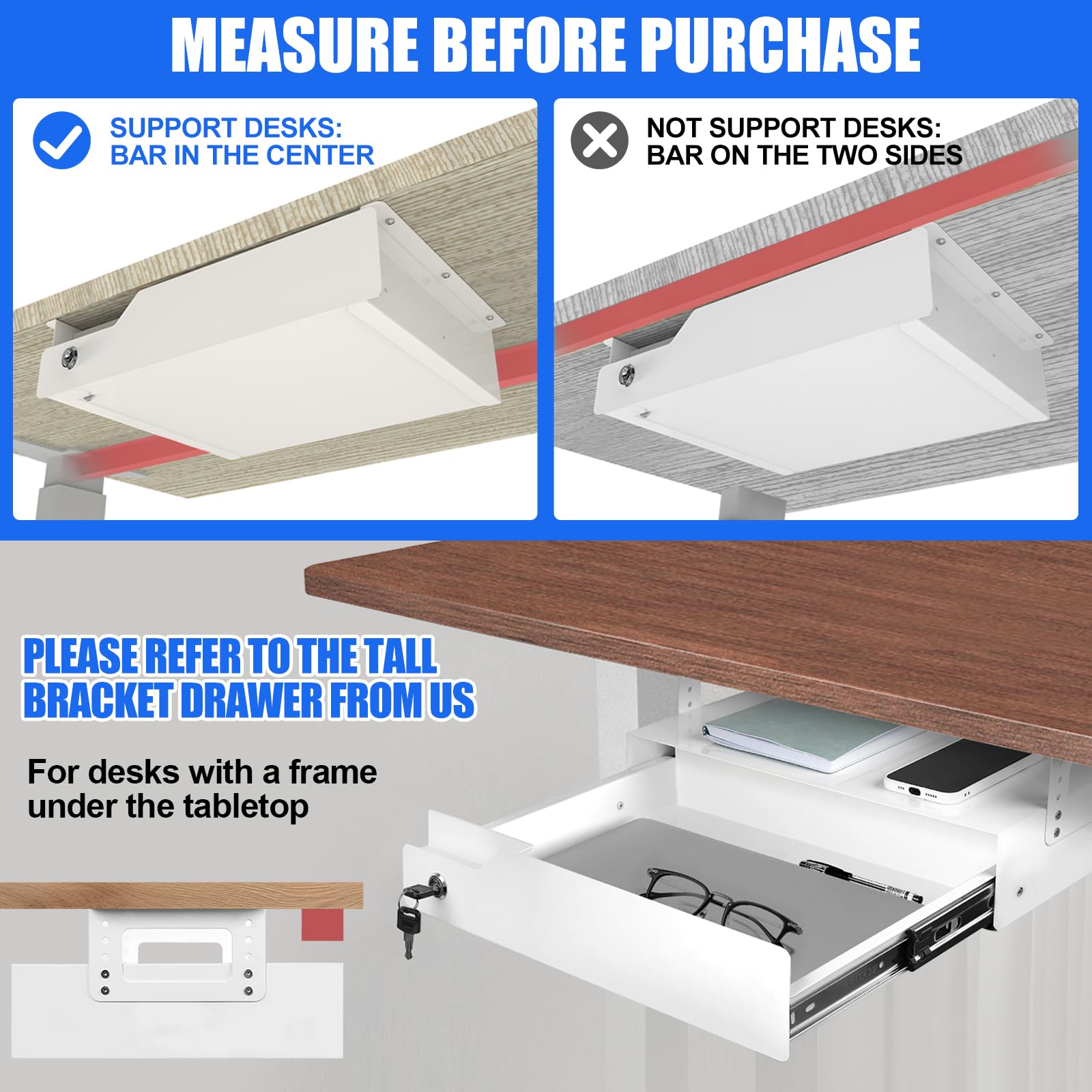 MEASURE BEFORE PURCHASE

SUPPORT DESKS:
BAR IN THE CENTER

NOT SUPPORT DESKS:
BAR ON THE TWO SIDES

PLEASE REFER TO THE TALL BRACKET DRAWER FROM US

For desks with a frame under the tabletop