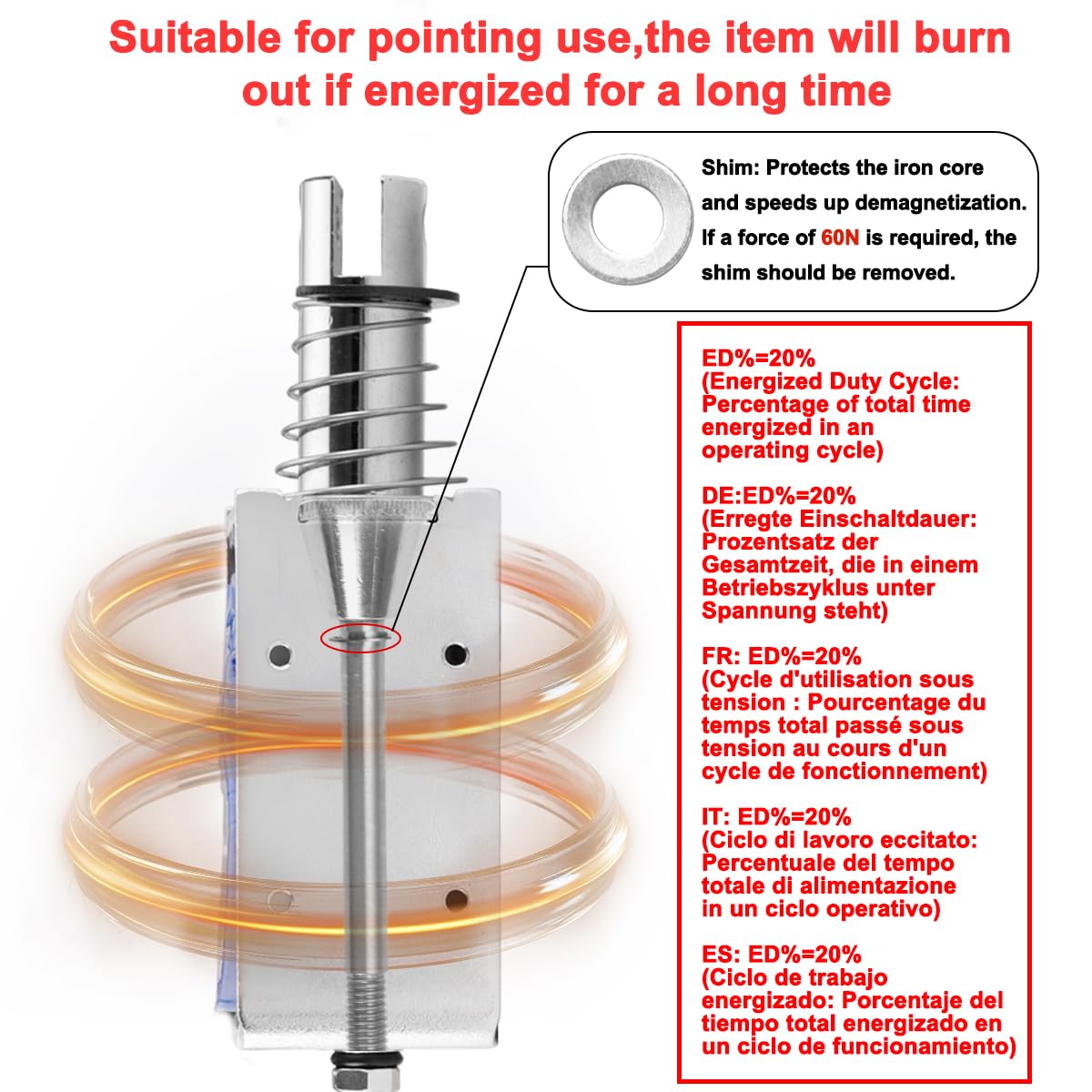 Suitable for pointing use,the item will burn out if energized for a long time

Shim: Protects the iron core and speeds up demagnetization. If a force of 60N is required, the shim should be removed.

ED%=20%
(Energized Duty Cycle: Percentage of total time energized in an operating cycle)

DE:ED%=20%
(Erregte Einschaltdauer: Prozentsatz der Gesamtzeit, die in einem Betriebszyklus unter Spannung steht)

FR: ED%=20%
(Cycle d'utilisation sous tension : Pourcentage du temps total passé sous tension au cours d'un cycle de fonctionnement)

IT: ED%=20%
(Ciclo di lavoro eccitato: Percentuale del tempo totale di alimentazione in un ciclo operativo)

ES: ED%=20%
(Ciclo de trabajo energizado: Porcentaje del tiempo total energizado en un ciclo de funcionamiento)