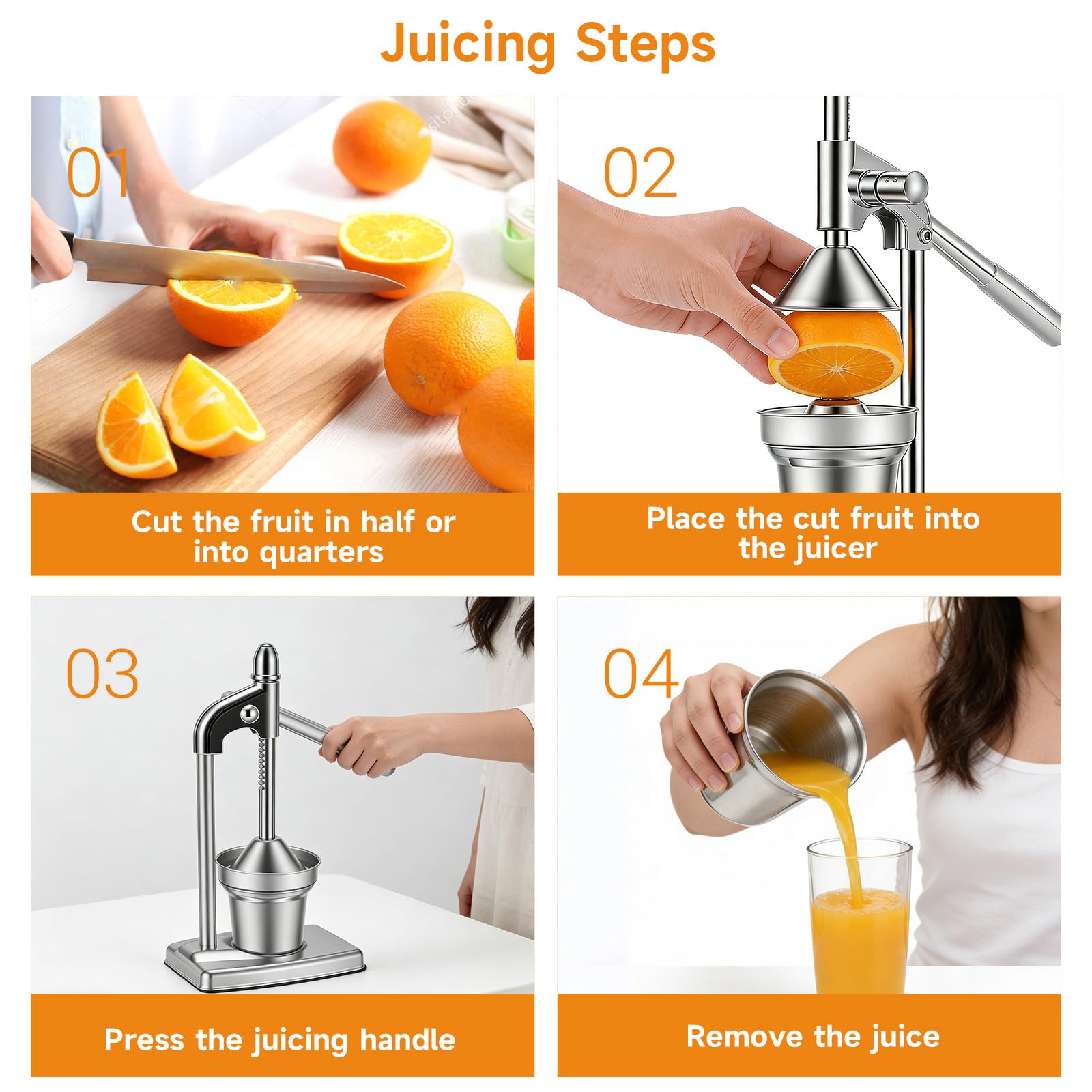 Juicing Steps

01

Cut the fruit in half or into quarters

02

Place the cut fruit into the juicer

03

Press the juicing handle

04

Remove the juice