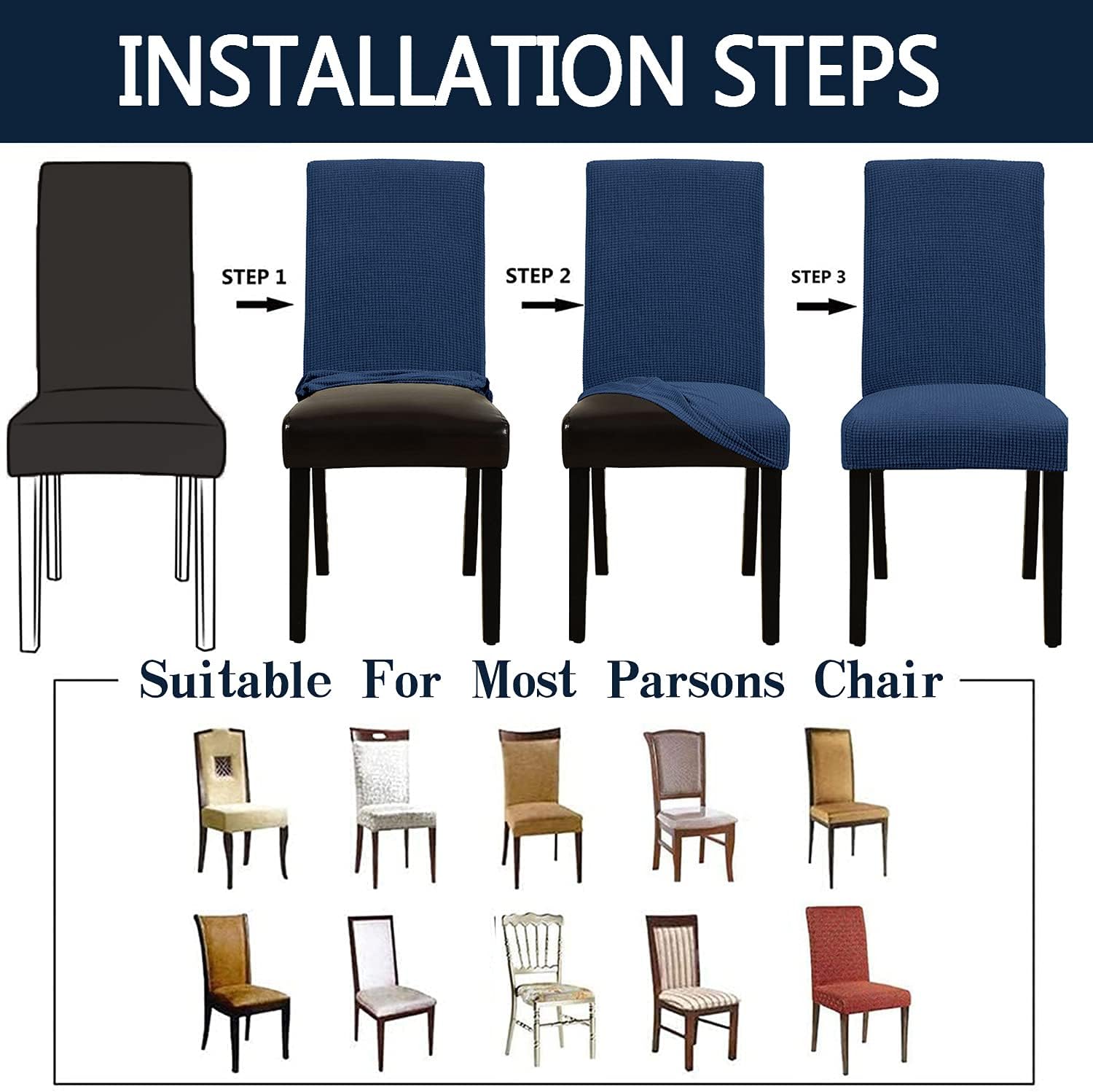 INSTALLATION STEPS

STEP 1

STEP 2

STEP 3

Suitable For Most Parsons Chair