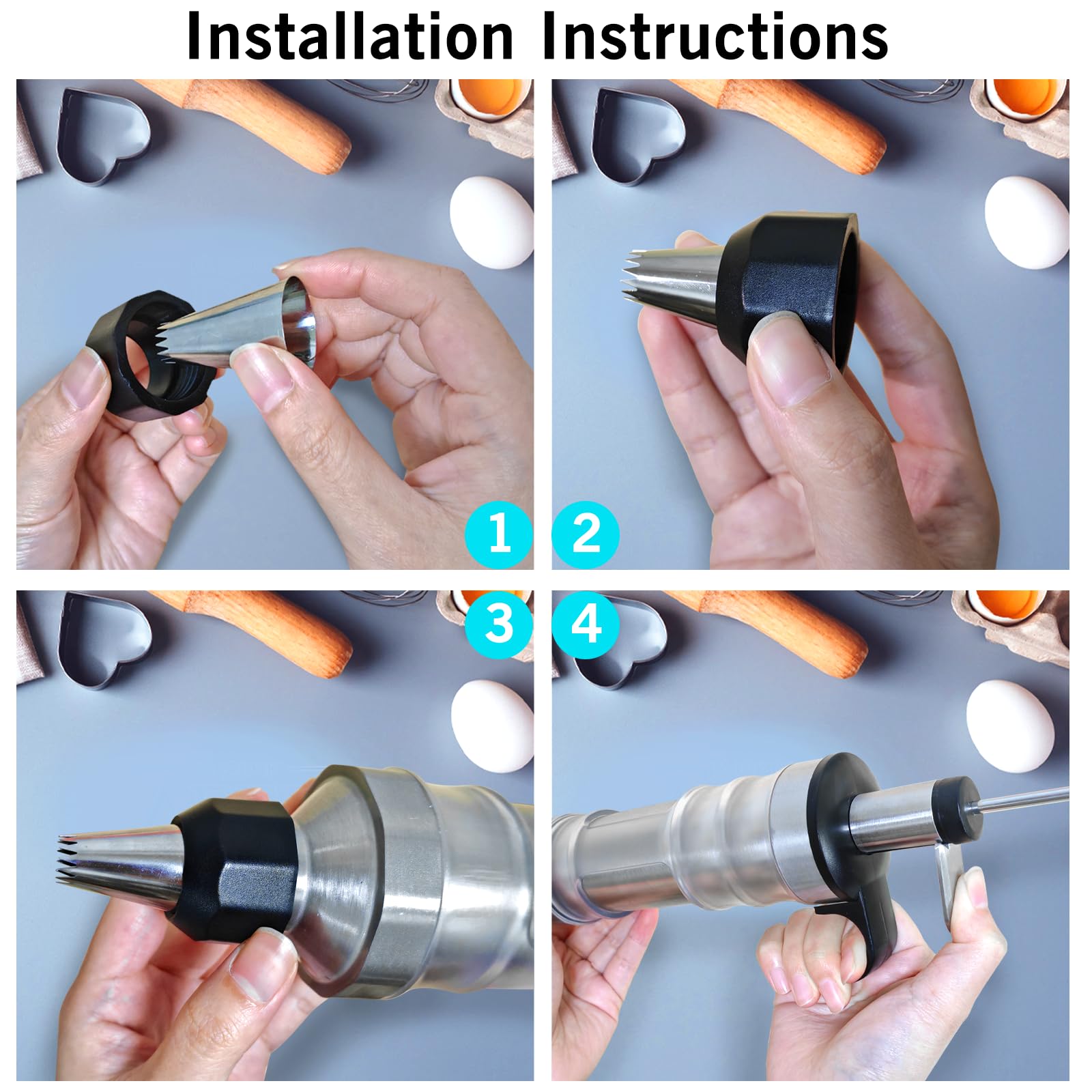 Installation Instructions

1

2

3

4