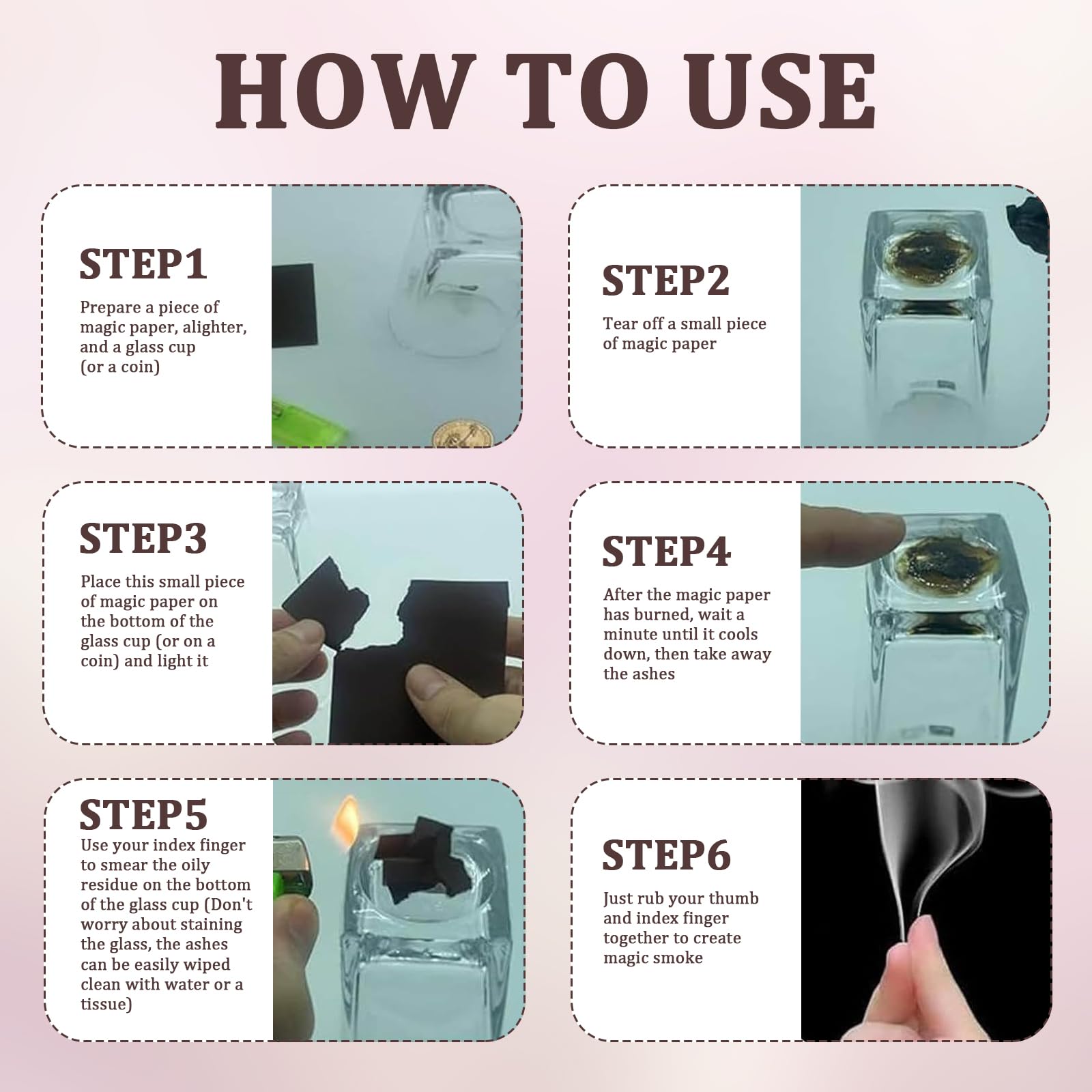 HOW TO USE

STEP1

Prepare a piece of magic paper, alighter, and a glass cup (or a coin)

STEP2

Tear off a small piece of magic paper

STEP3

Place this small piece of magic paper on the bottom of the glass cup (or on a coin) and light it

STEP4

After the magic paper has burned, wait a minute until it cools down, then take away the ashes

STEP5

Use your index finger to smear the oily residue on the bottom of the glass cup (Don't worry about staining the glass, the ashes can be easily wiped clean with water or a tissue)

STEP6

Just rub your thumb and index finger together to create magic smoke