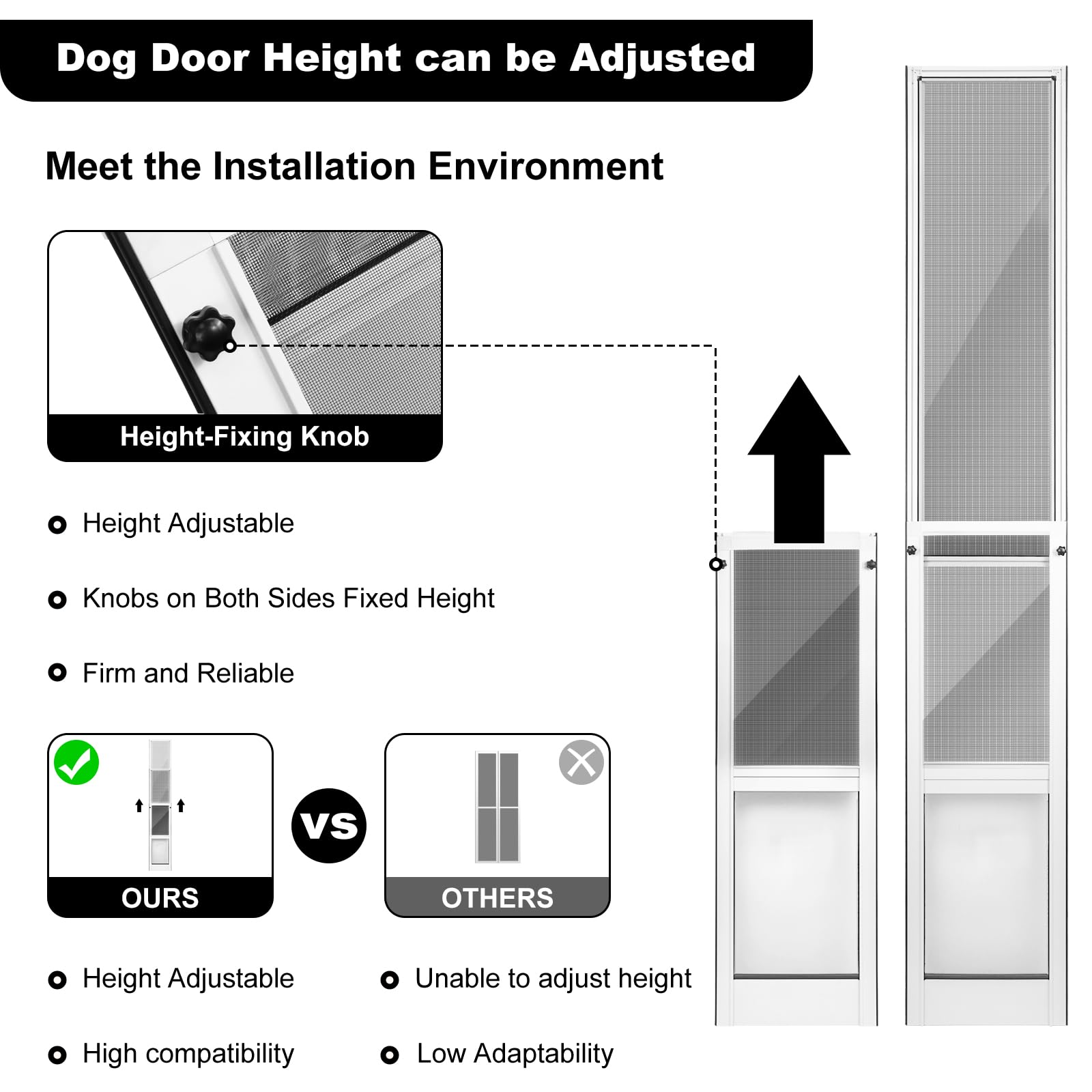 Dog Door Height can be Adjusted

Meet the Installation Environment

Height-Fixing Knob

Height Adjustable

Knobs on Both Sides Fixed Height

Firm and Reliable

OURS

VS

OTHERS

Height Adjustable

High compatibility

Unable to adjust height

Low Adaptability