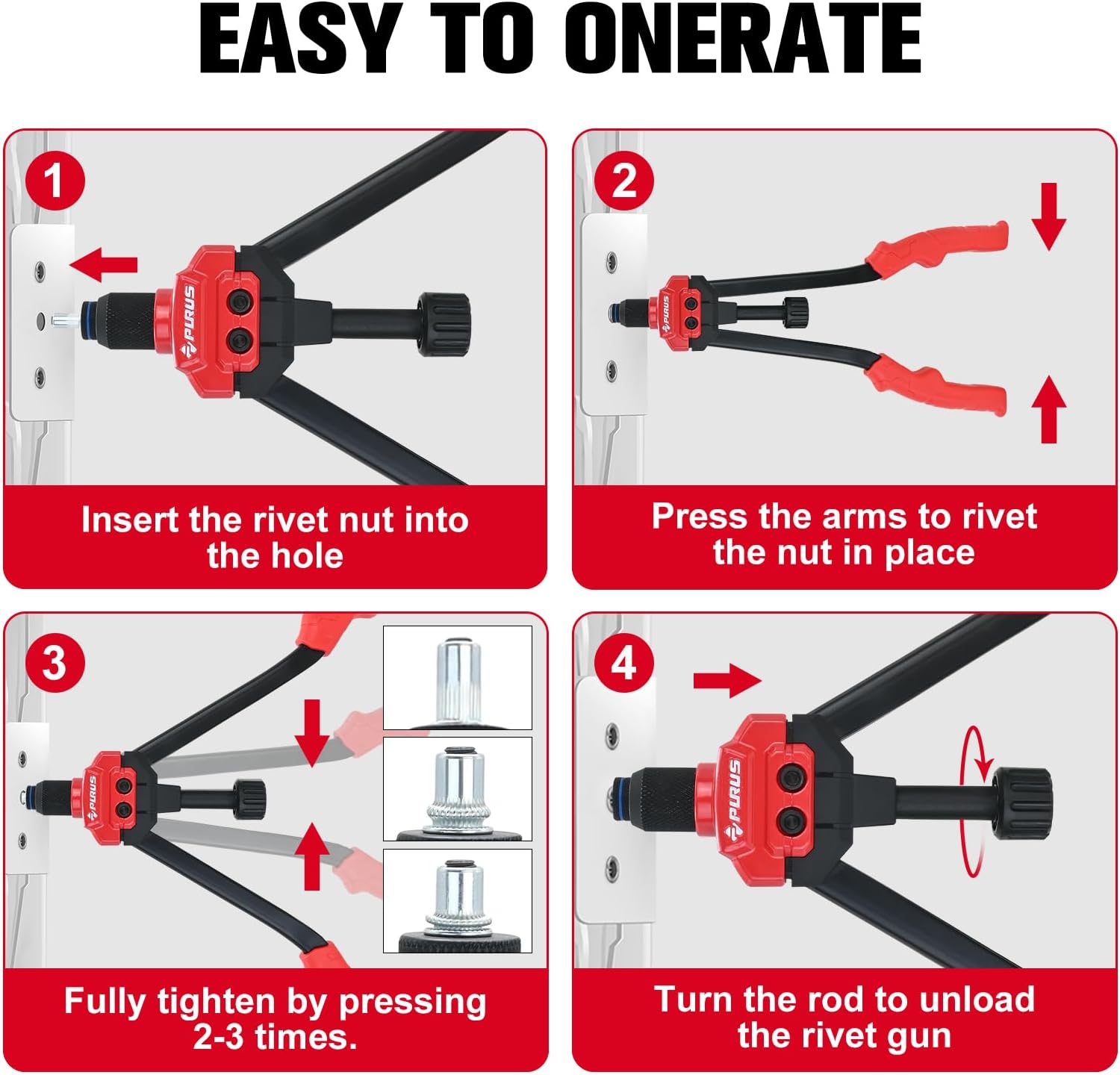 EASY TO ONERATE

1

PURUS

Insert the rivet nut into the hole

2

PURUS

Press the arms to rivet the nut in place

3

PURUS

Fully tighten by pressing 2-3 times.

4

PURUS

Turn the rod to unload the rivet gun