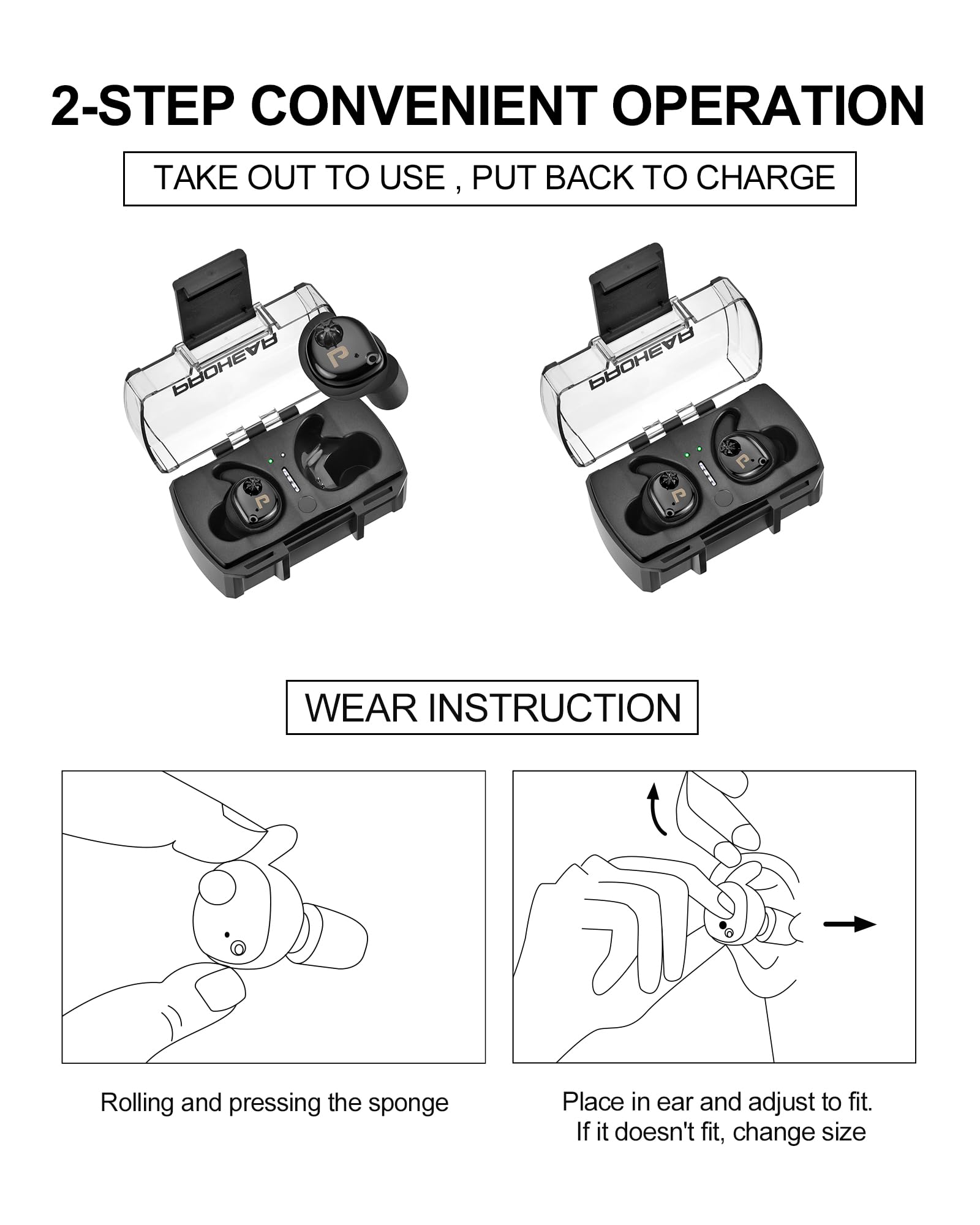 2-STEP CONVENIENT OPERATION

TAKE OUT TO USE , PUT BACK TO CHARGE

PROHEAR

PROHEAR

WEAR INSTRUCTION

Rolling and pressing the sponge

Place in ear and adjust to fit. If it doesn't fit, change size