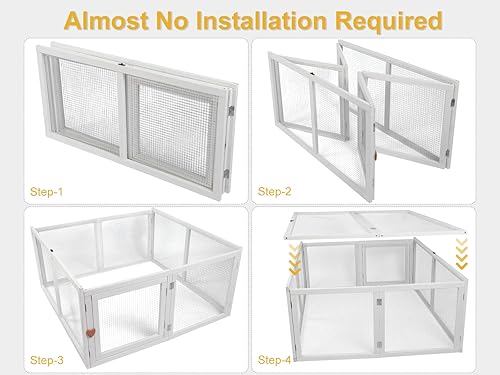 Almost No Installation Required

Step-1

Step-2

Step-3

Step-4