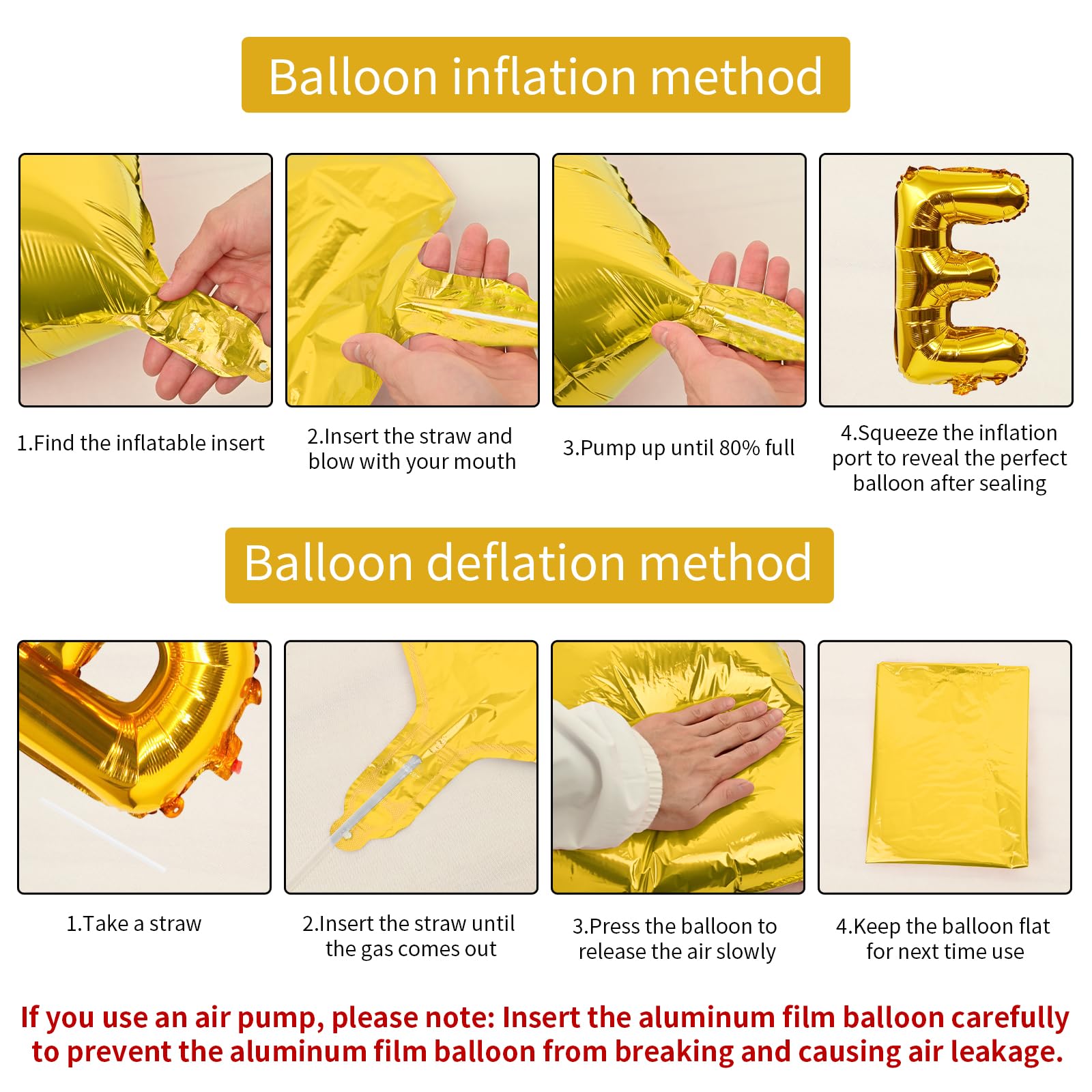 Balloon inflation method

1.Find the inflatable insert

2.Insert the straw and blow with your mouth

3.Pump up until 80% full

4.Squeeze the inflation port to reveal the perfect balloon after sealing

Balloon deflation method

1.Take a straw

2.Insert the straw until the gas comes out

3.Press the balloon to release the air slowly

4.Keep the balloon flat for next time use

If you use an air pump, please note: Insert the aluminum film balloon carefully to prevent the aluminum film balloon from breaking and causing air leakage.