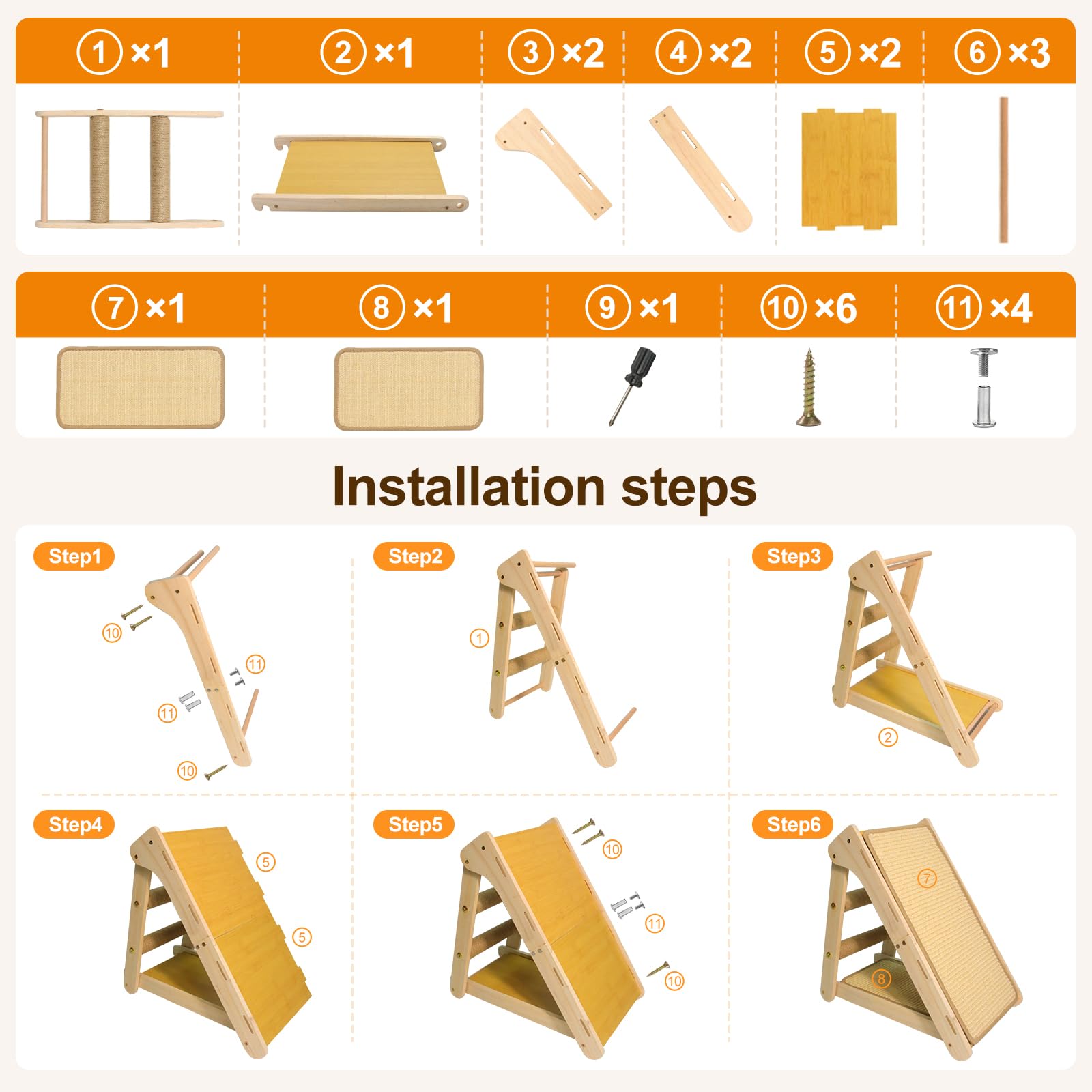 ① ×1 ② ×1 ③ ×2 ④ ×2 ⑤ ×2 ⑥ ×3

⑦ ×1 ⑧ ×1 ⑨ ×1 ⑩ ×6 ⑪ ×4

Installation steps

Step1
⑩ ⑪ ⑪ ⑩

Step2
①

Step3
②

Step4
⑤ ⑤

Step5
⑩ ⑪ ⑩

Step6
⑦ ⑧