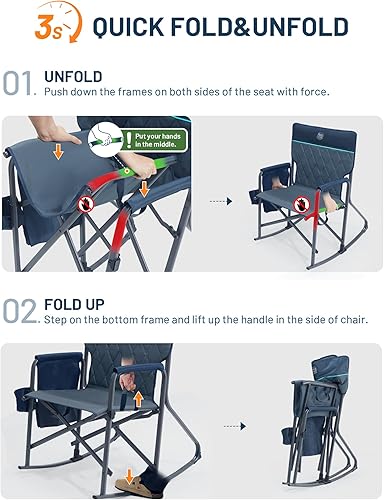 3s QUICK FOLD&UNFOLD

01. UNFOLD
Push down the frames on both sides of the seat with force.

Put your hands in the middle.

02. FOLD UP
Step on the bottom frame and lift up the handle in the side of chair.