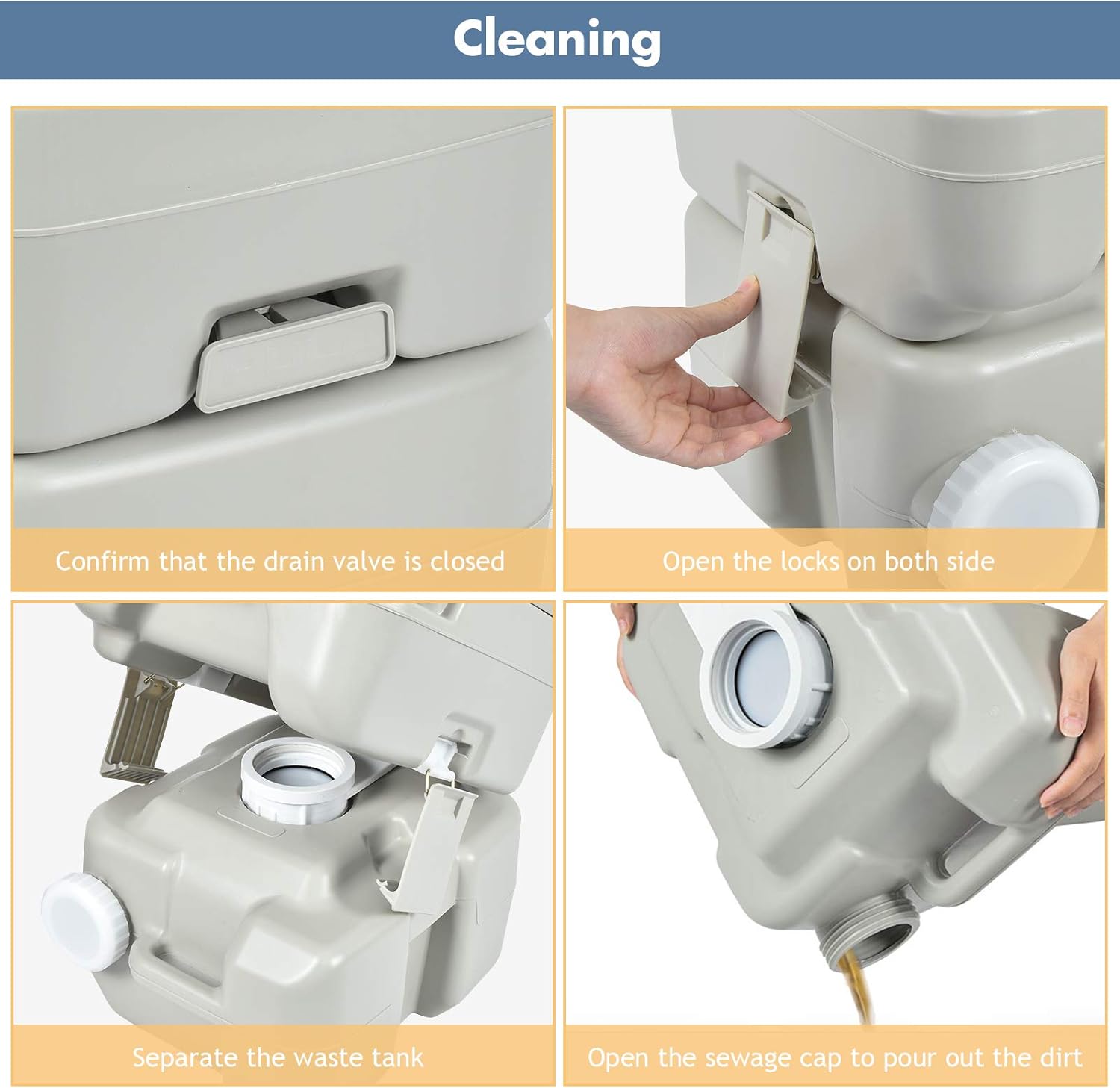 Cleaning

Confirm that the drain valve is closed

Open the locks on both side

Separate the waste tank

Open the sewage cap to pour out the dirt