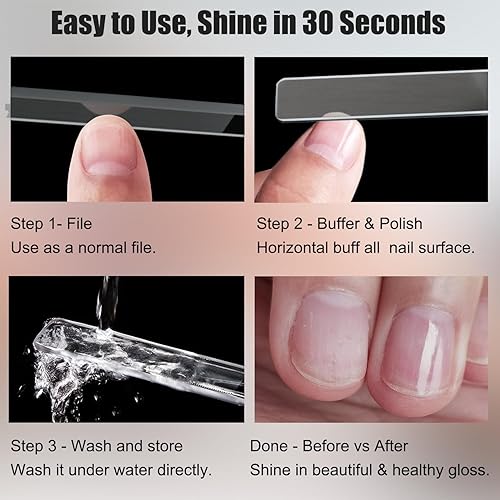 Easy to Use, Shine in 30 Seconds

Step 1- File
Use as a normal file.

Step 2 - Buffer & Polish
Horizontal buff all nail surface.

Step 3 - Wash and store
Wash it under water directly.

Done - Before vs After
Shine in beautiful & healthy gloss.