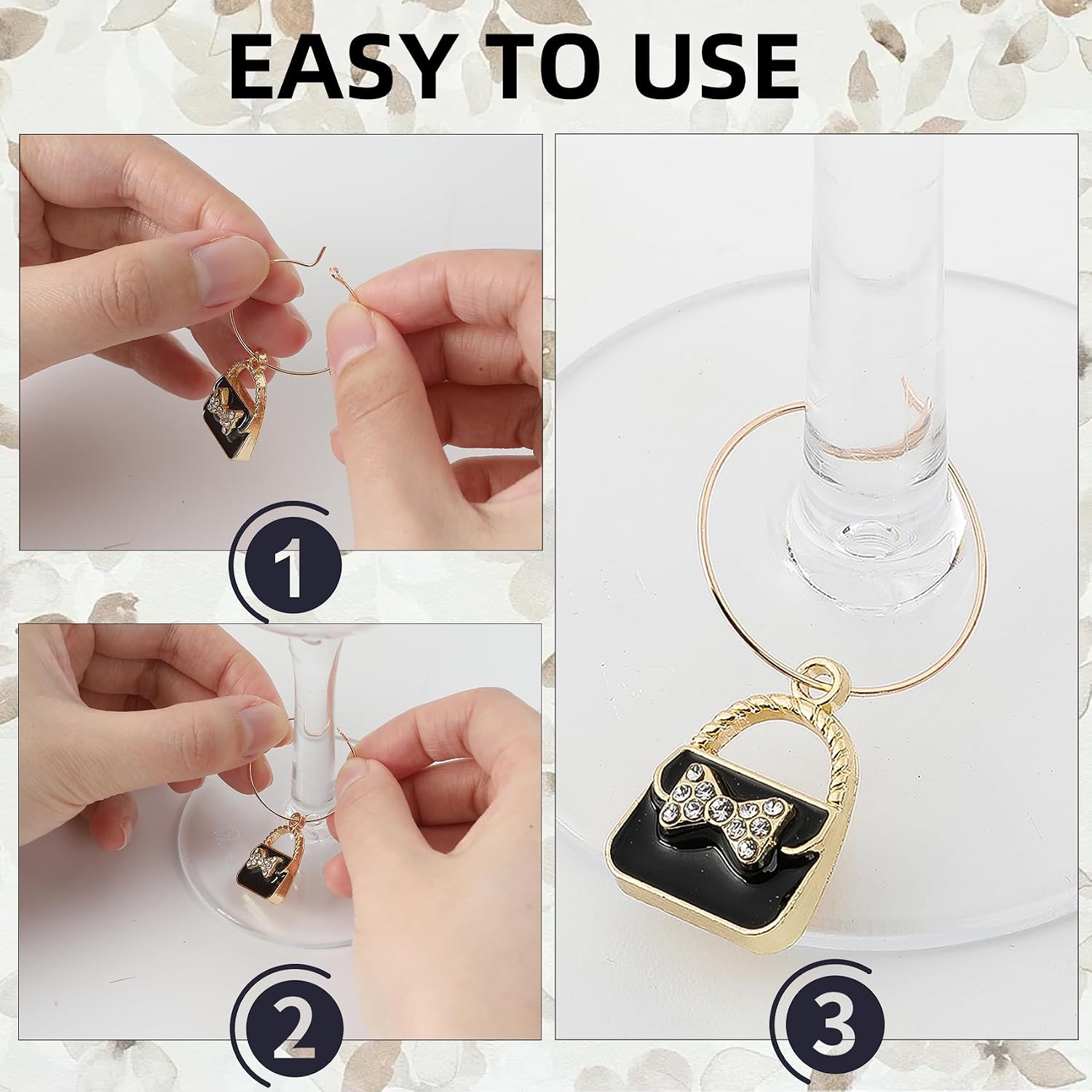 EASY TO USE

1

2

3