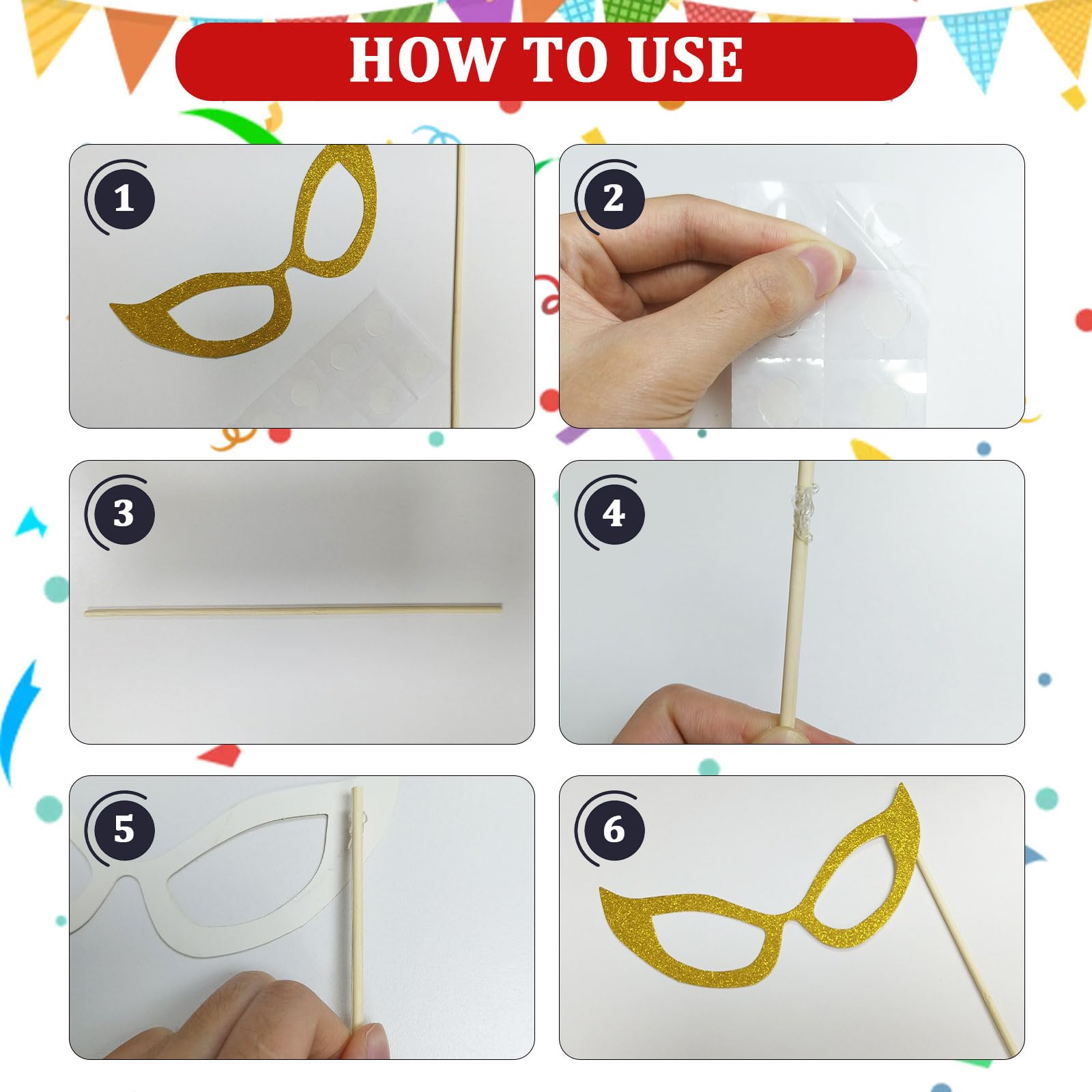 HOW TO USE

1

2

3

4

5

6