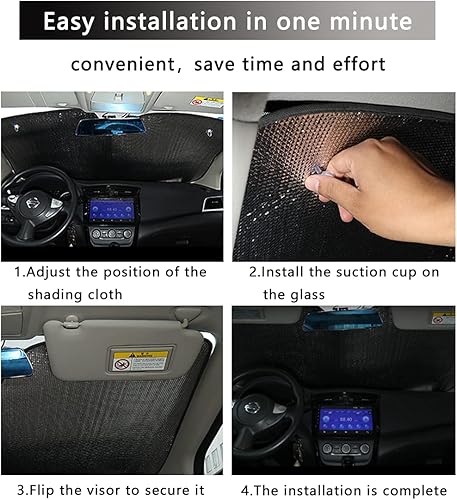 Easy installation in one minute

convenient, save time and effort

1.Adjust the position of the shading cloth

2.Install the suction cup on the glass

3.Flip the visor to secure it

4.The installation is complete