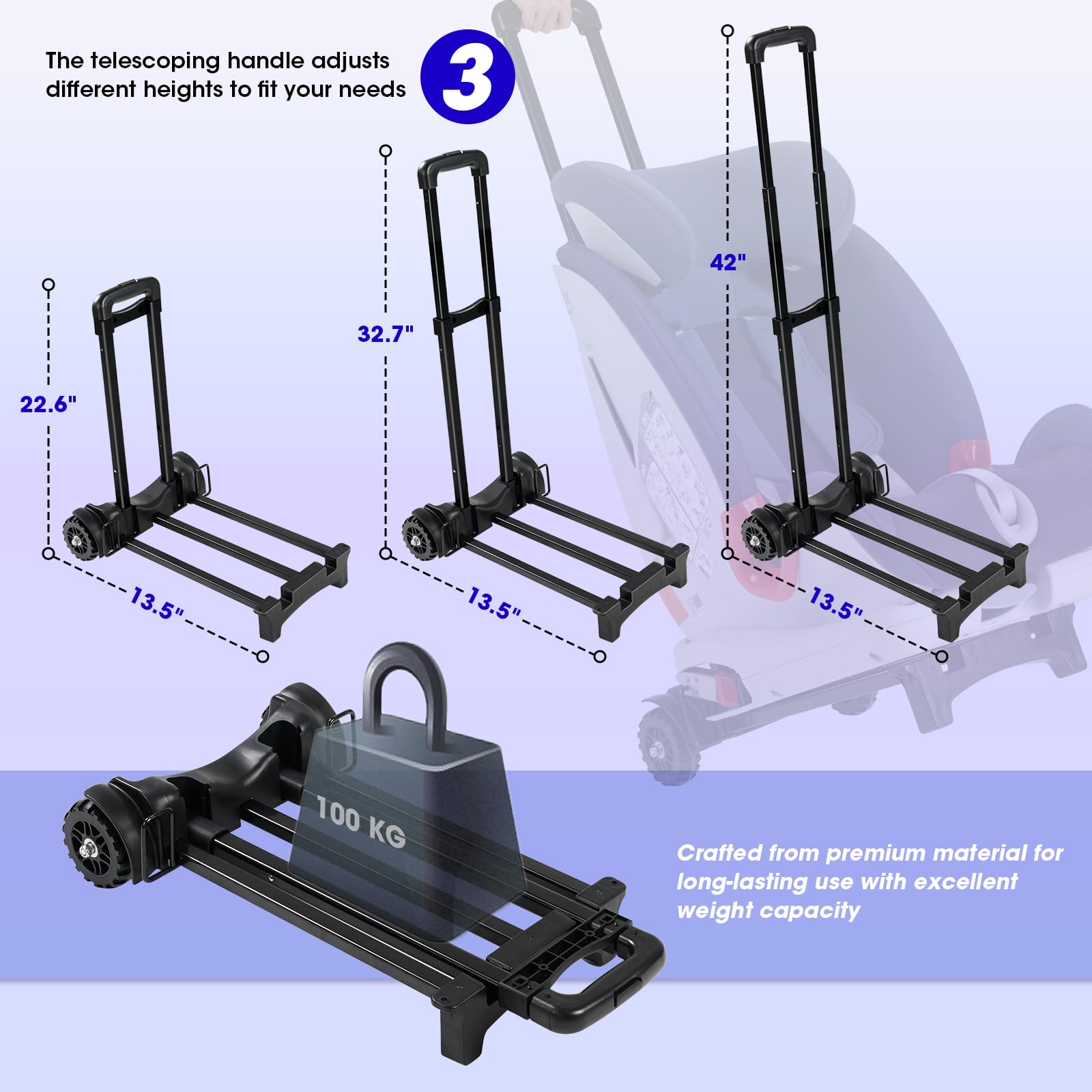 The telescoping handle adjusts different heights to fit your needs

3

22.6"

13.5"

32.7"

13.5"

42"

13.5"

100 KG

Crafted from premium material for long-lasting use with excellent weight capacity