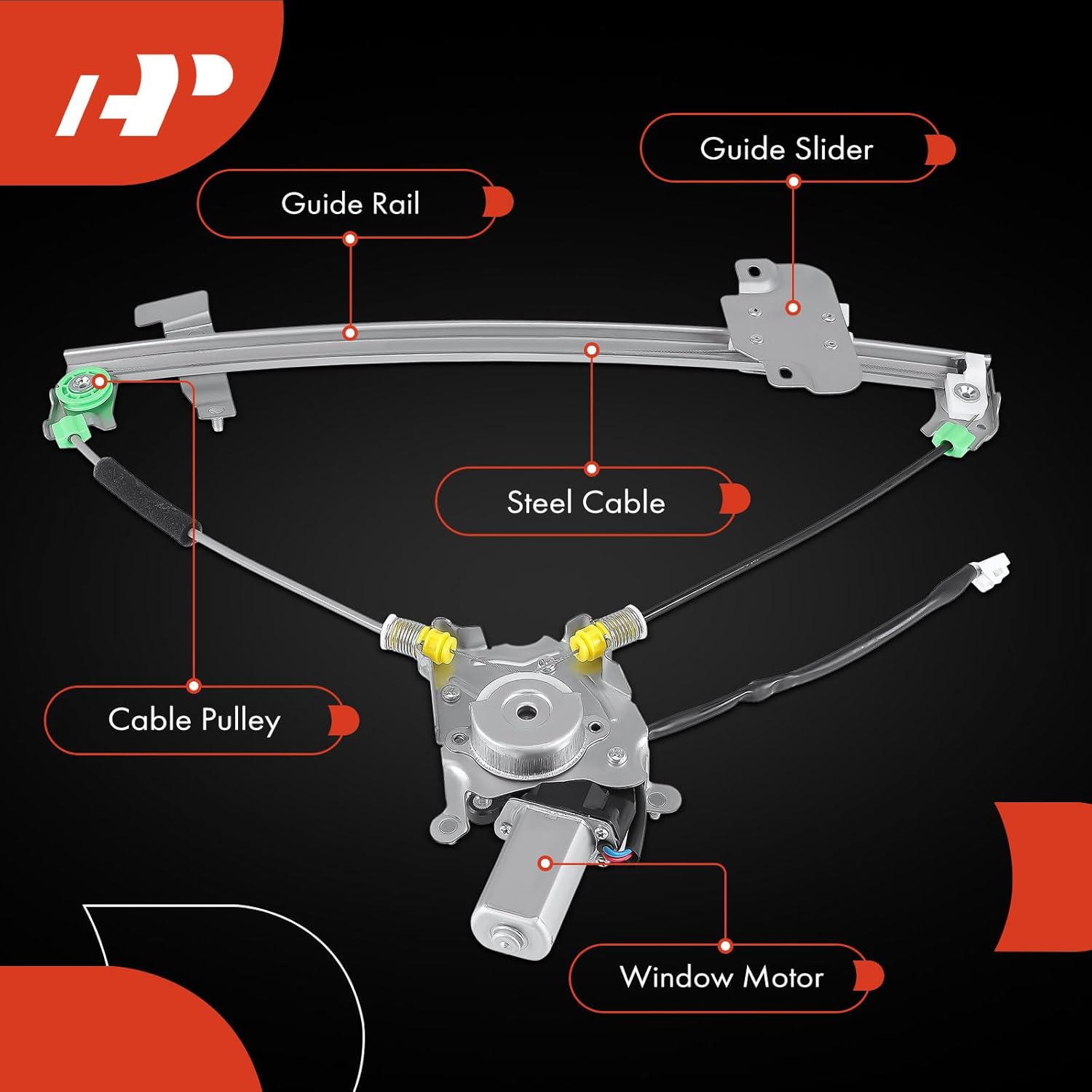 AP

Guide Slider

Guide Rail

Steel Cable

Cable Pulley

Window Motor