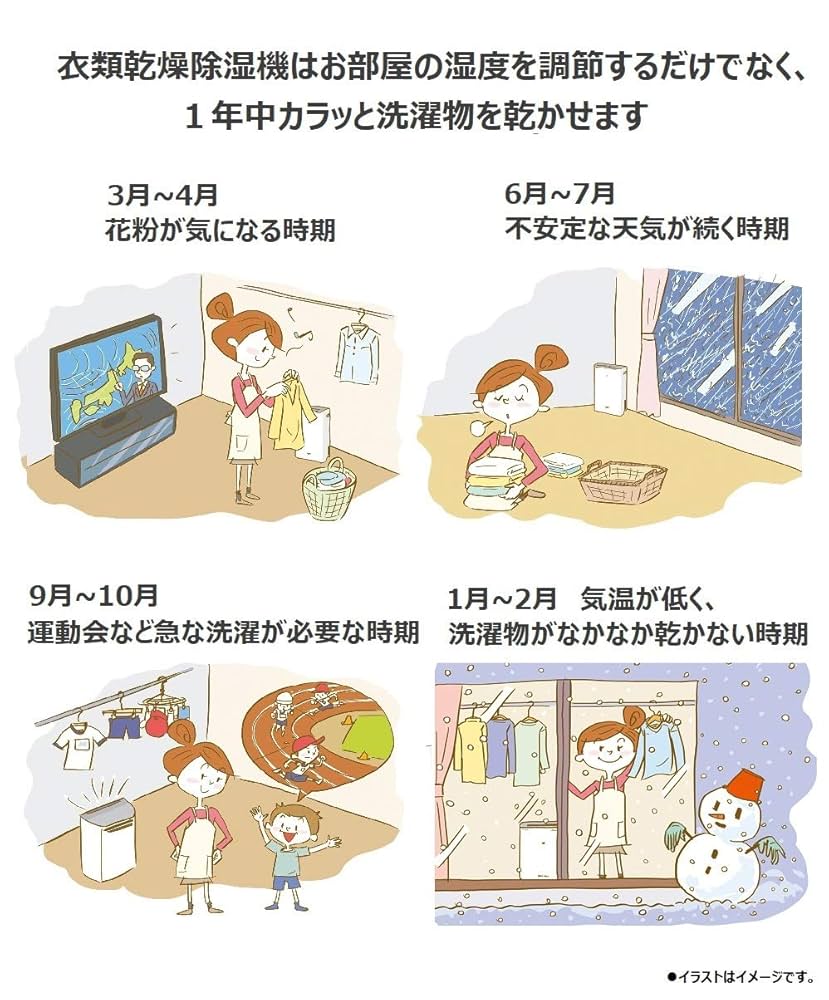 衣類乾燥除湿機はお部屋の湿度を調節するだけでなく、
１年中カラッと洗濯物を乾かせます

3月～4月
花粉が気になる時期

6月～7月
不安定な天気が続く時期

9月～10月
運動会など急な洗濯が必要な時期

1月～2月　気温が低く、
洗濯物がなかなか乾かない時期

●イラストはイメージです。