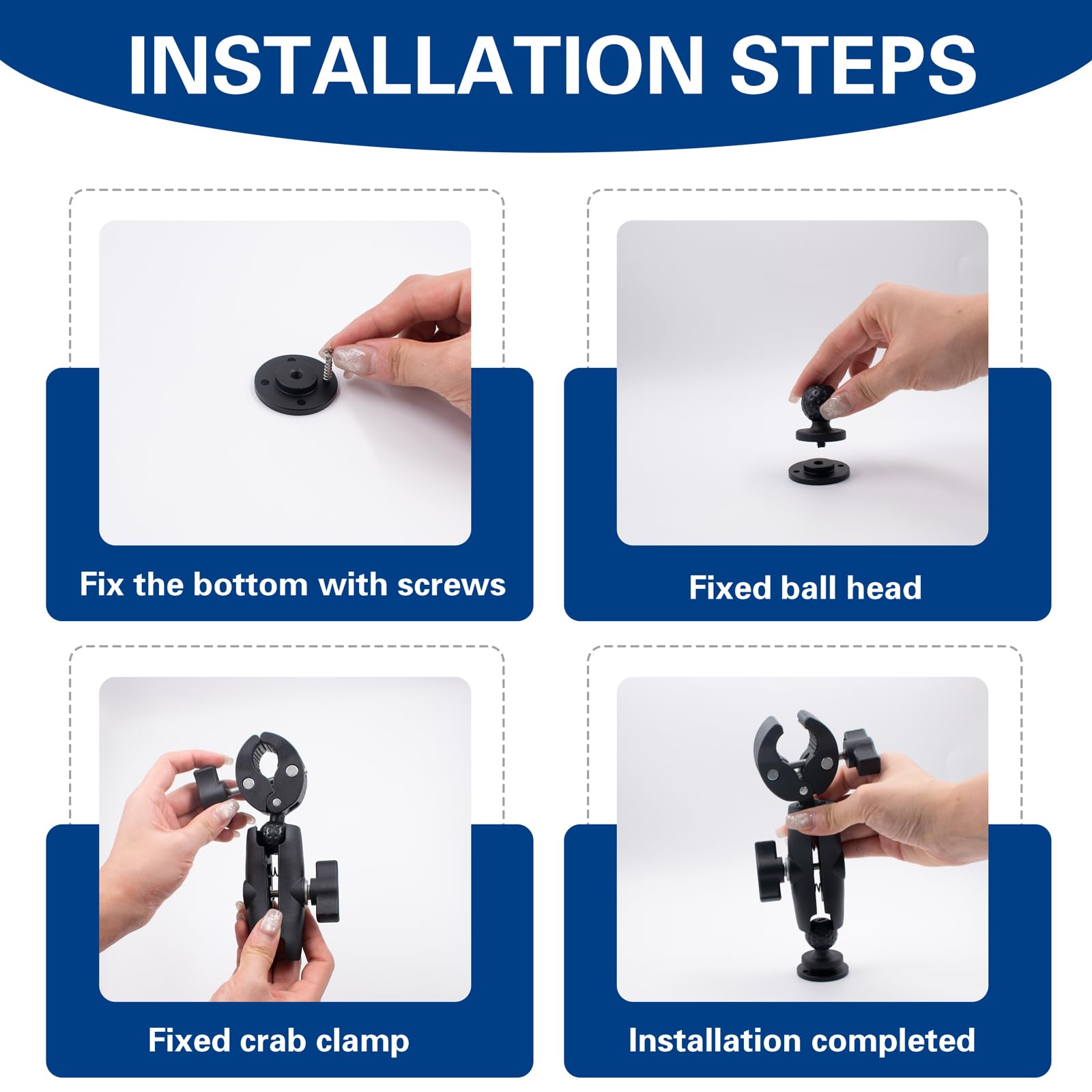 INSTALLATION STEPS

Fix the bottom with screws

Fixed ball head

Fixed crab clamp

Installation completed