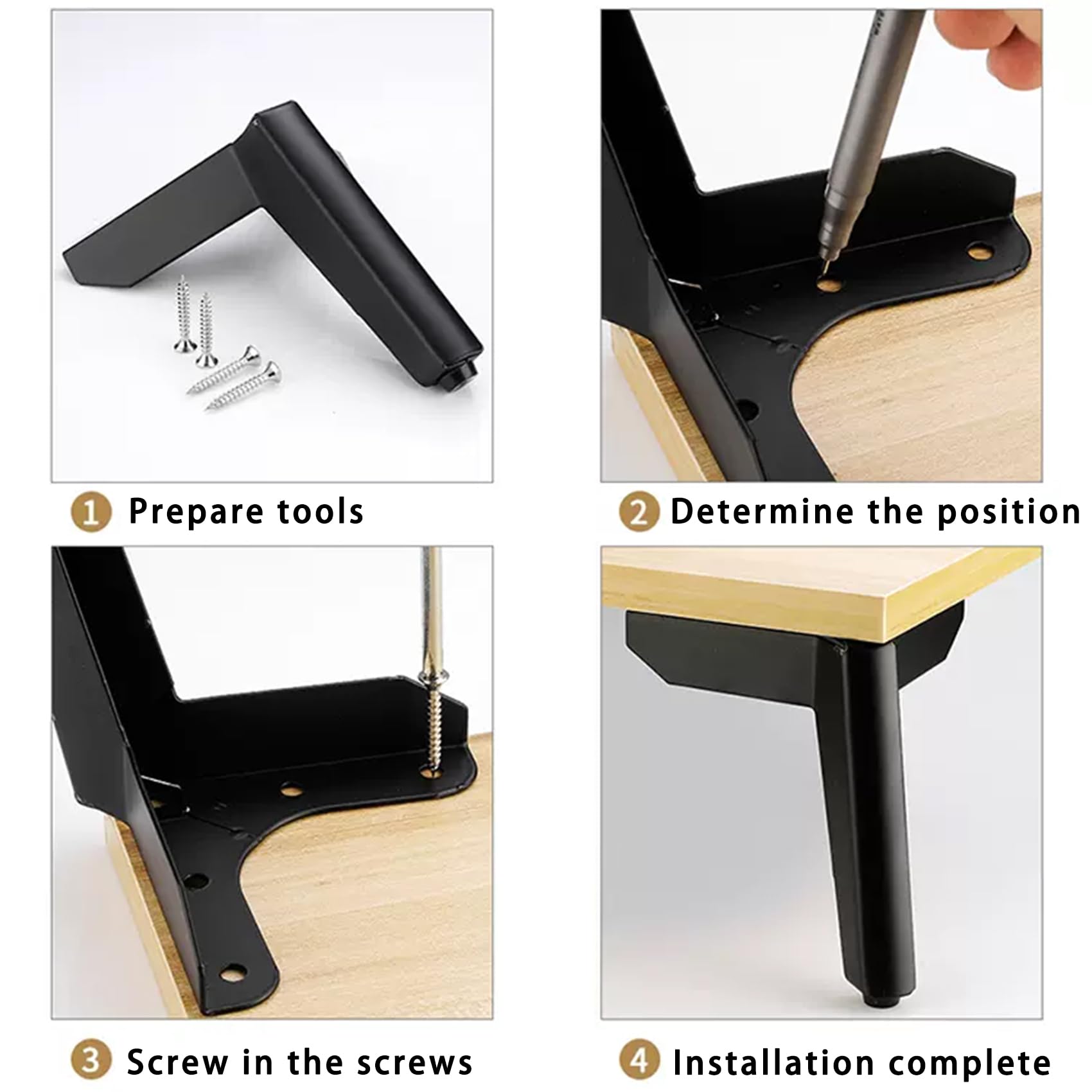 1 Prepare tools

2 Determine the position

3 Screw in the screws

4 Installation complete