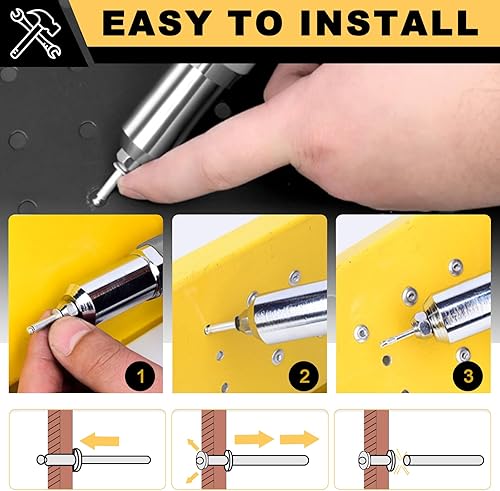 EASY TO INSTALL

1

2

3