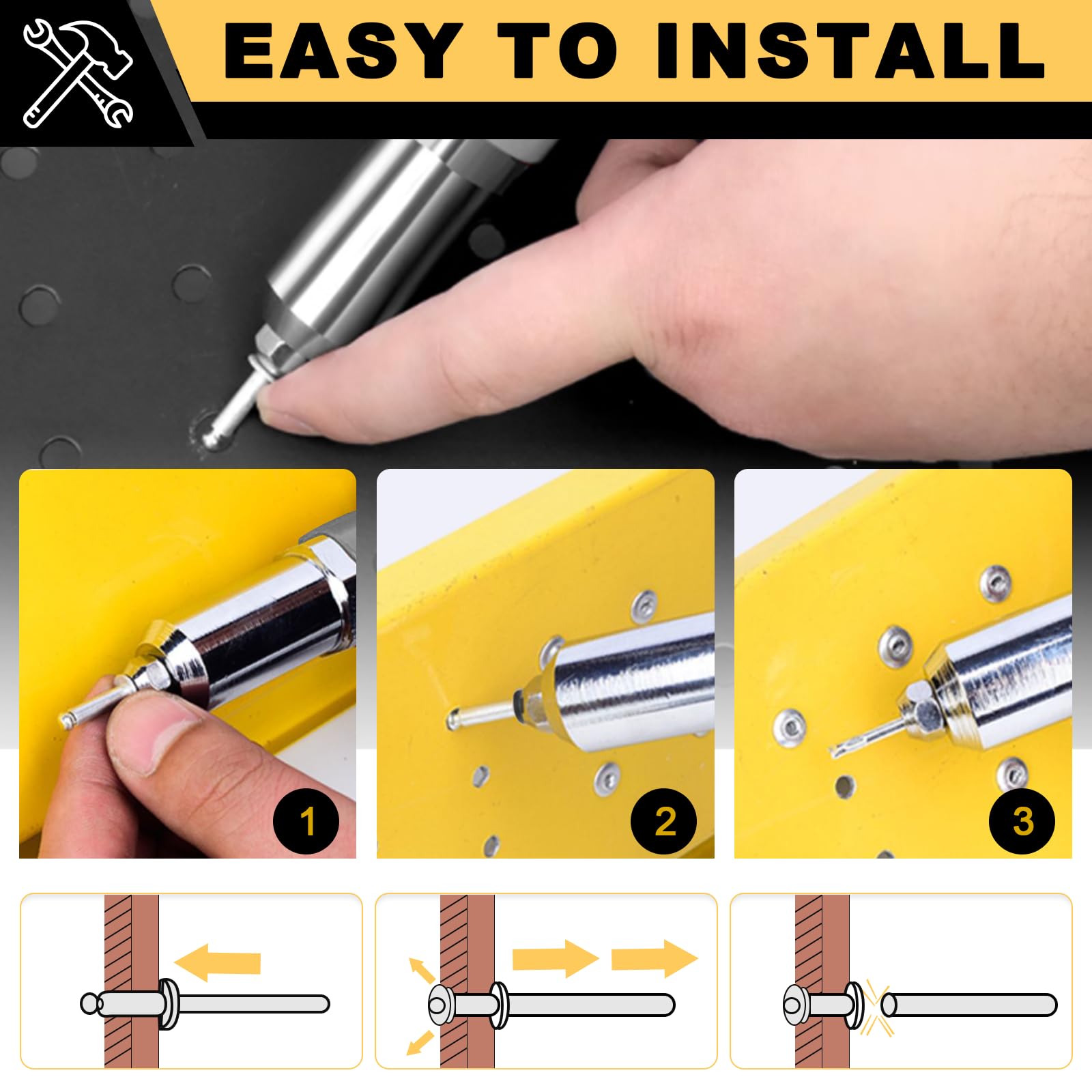 EASY TO INSTALL

1

2

3