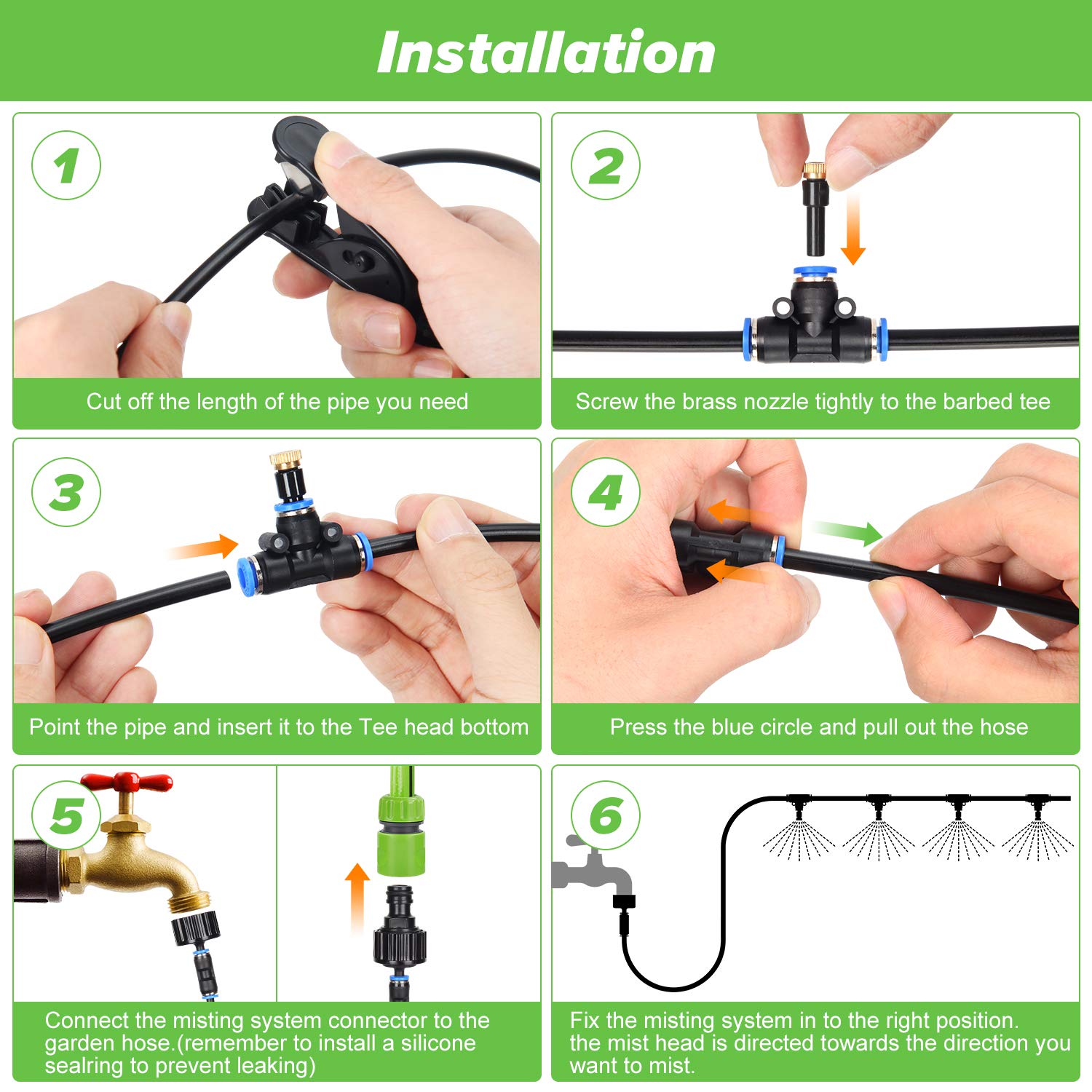 Installation

1

Cut off the length of the pipe you need

2

Screw the brass nozzle tightly to the barbed tee

3

Point the pipe and insert it to the Tee head bottom

4

Press the blue circle and pull out the hose

5

Connect the misting system connector to the garden hose.(remember to install a silicone sealring to prevent leaking)

6

Fix the misting system in to the right position. the mist head is directed towards the direction you want to mist.