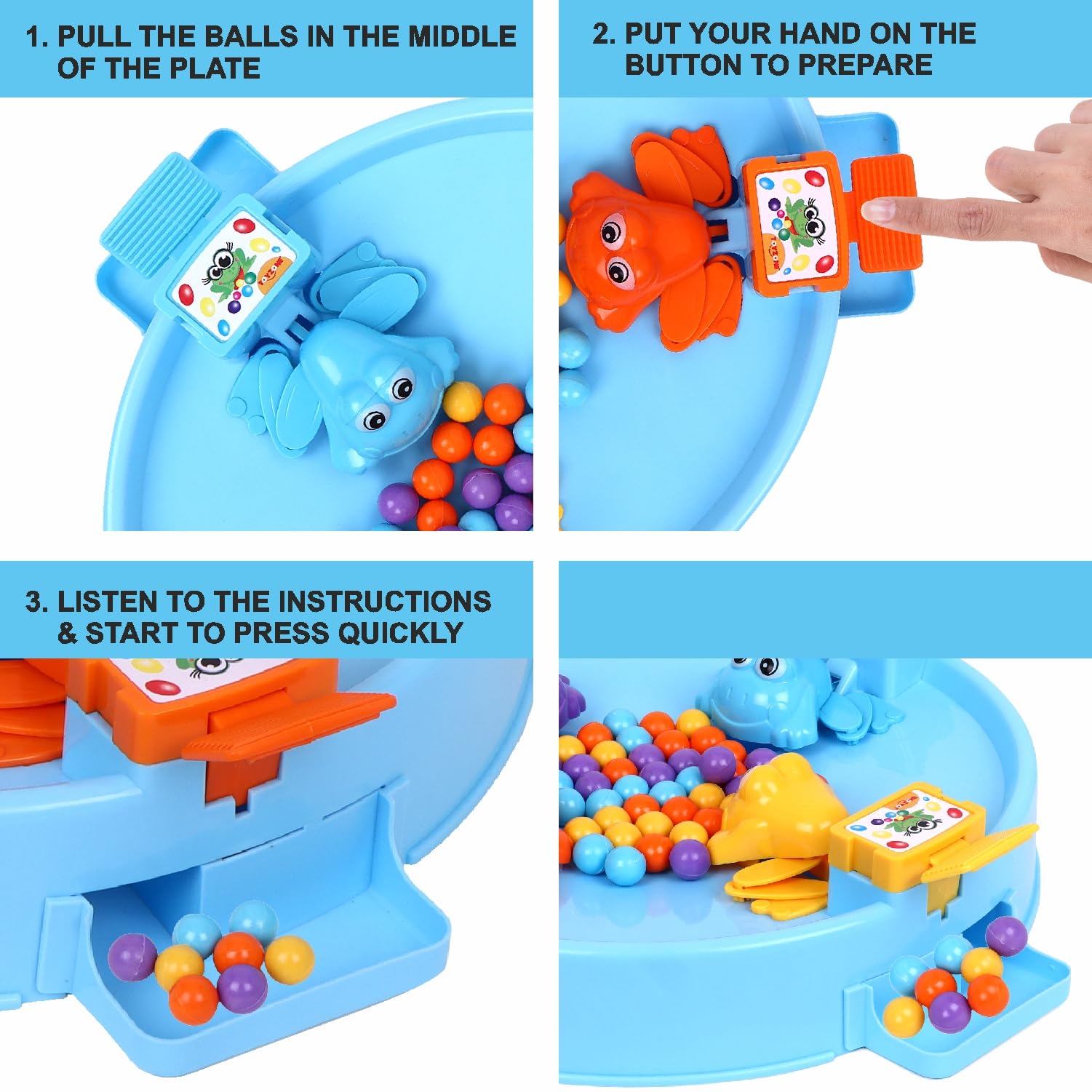 1. PULL THE BALLS IN THE MIDDLE OF THE PLATE

2. PUT YOUR HAND ON THE BUTTON TO PREPARE

3. LISTEN TO THE INSTRUCTIONS & START TO PRESS QUICKLY