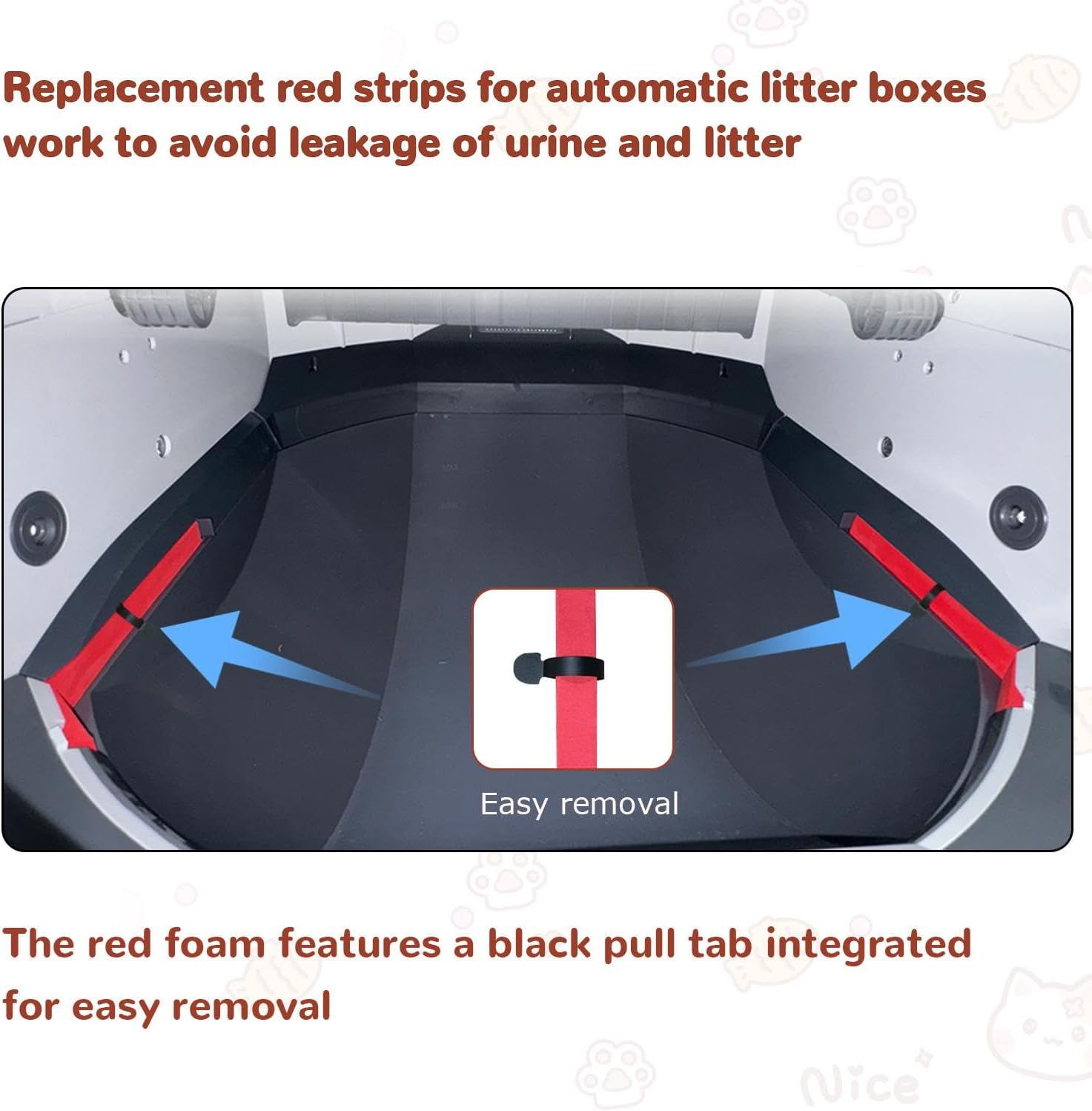 Replacement red strips for automatic litter boxes work to avoid leakage of urine and litter

Easy removal

The red foam features a black pull tab integrated for easy removal

Nice