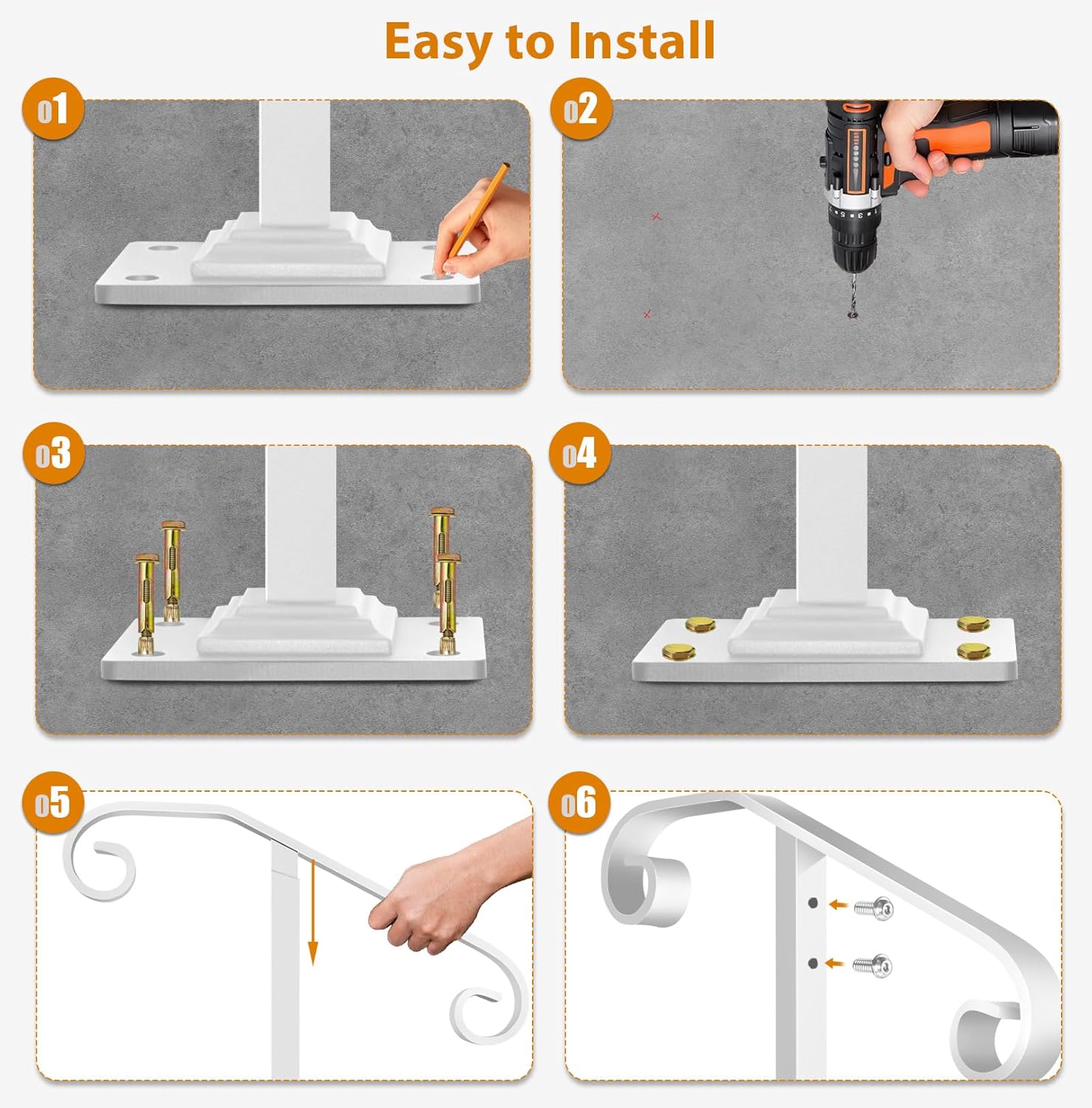 Easy to Install

01

02

03

04

05

06