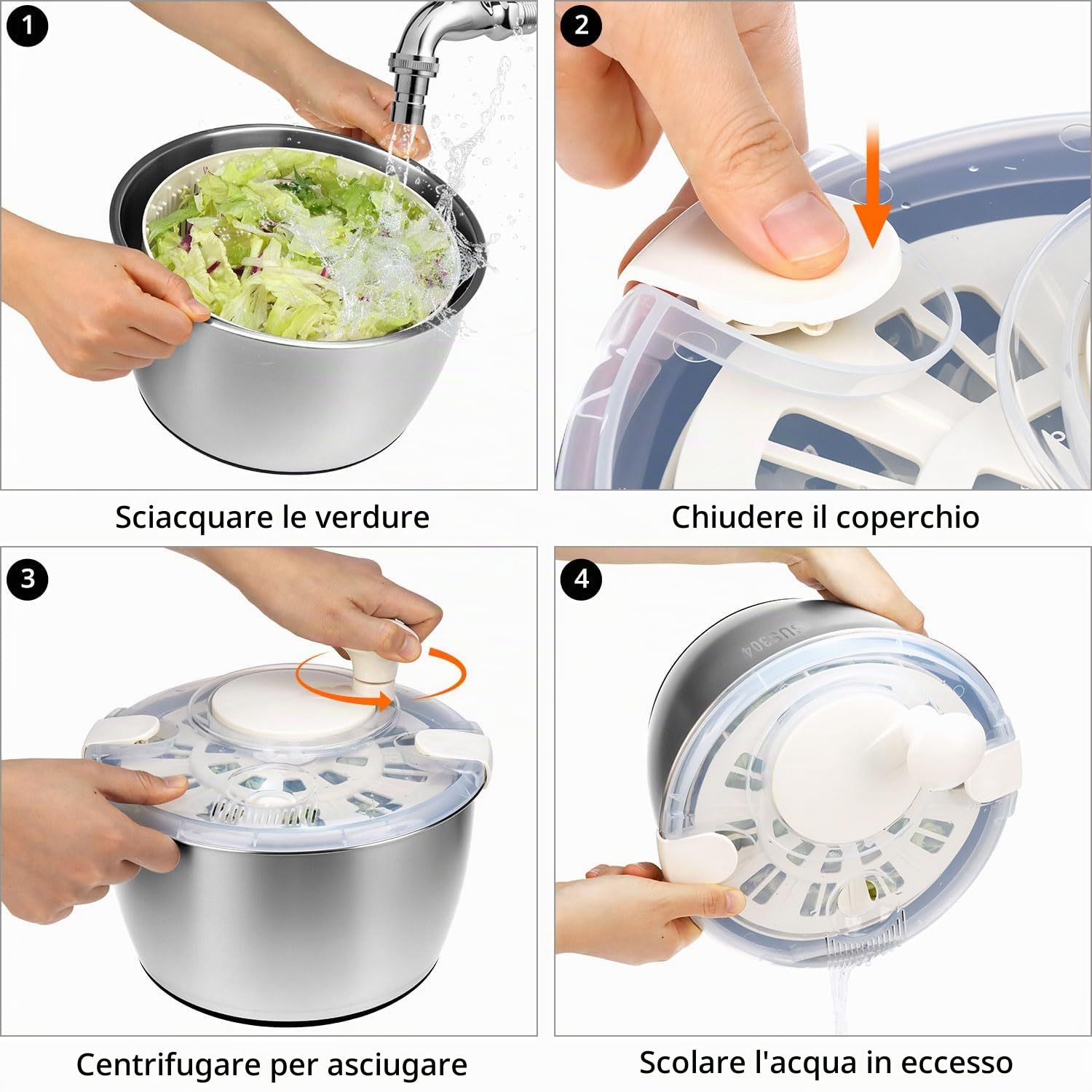 1

Sciacquare le verdure

2

Chiudere il coperchio

3

Centrifugare per asciugare

4

SUS304

Scolare l'acqua in eccesso