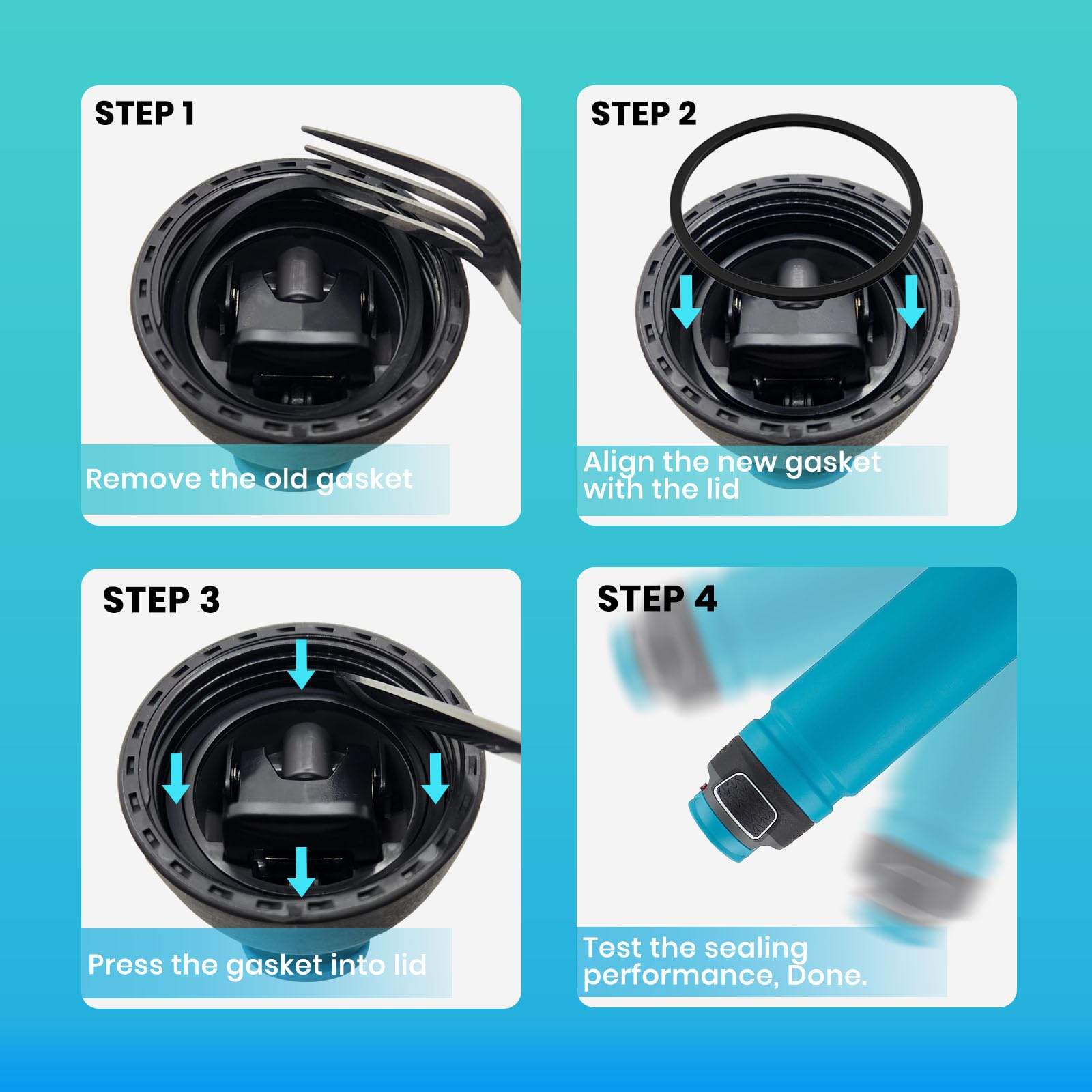 STEP 1

Remove the old gasket

STEP 2

Align the new gasket with the lid

STEP 3

Press the gasket into lid

STEP 4

Test the sealing performance, Done.