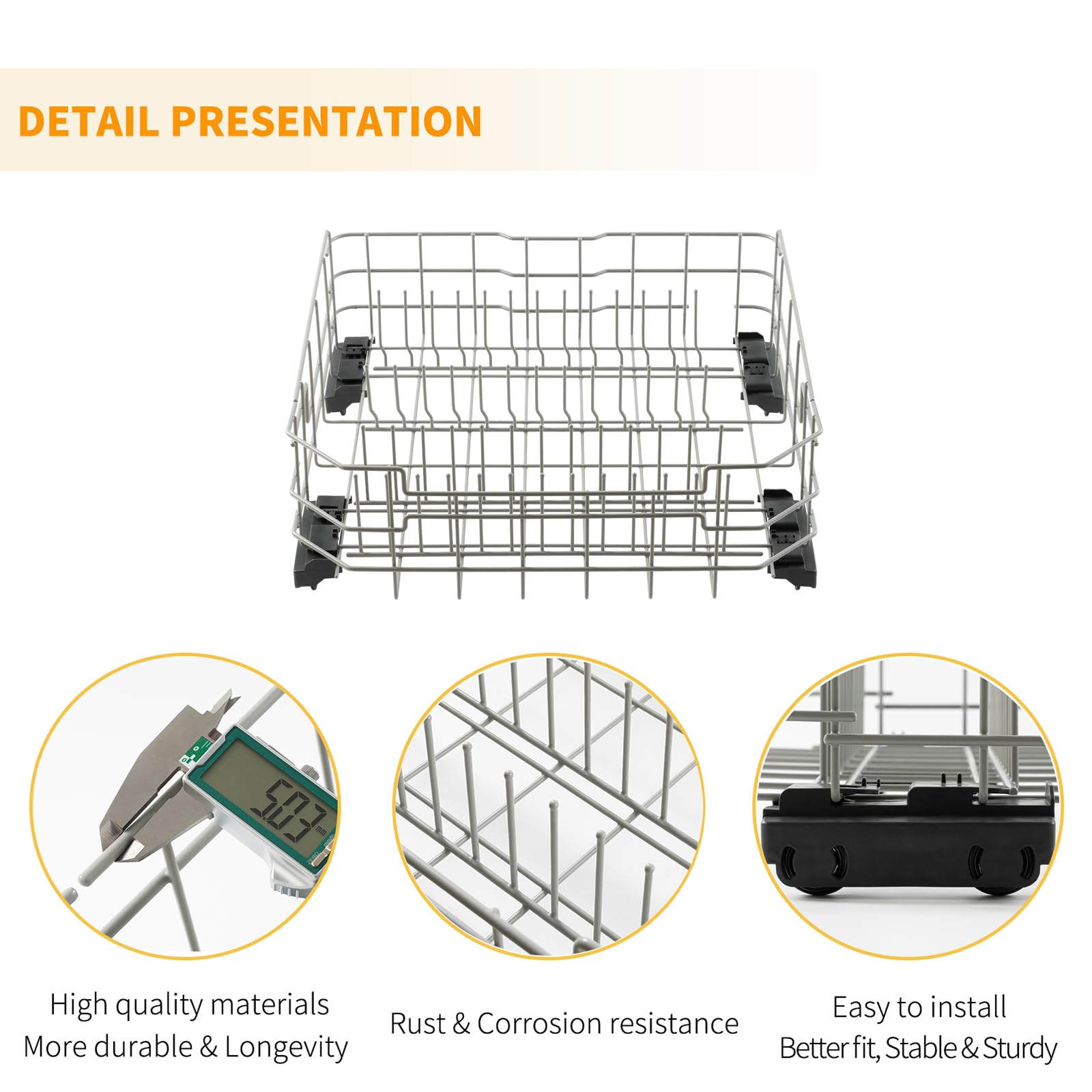 DETAIL PRESENTATION

5.03 mm

High quality materials
More durable & Longevity

Rust & Corrosion resistance

Easy to install
Better fit, Stable & Sturdy