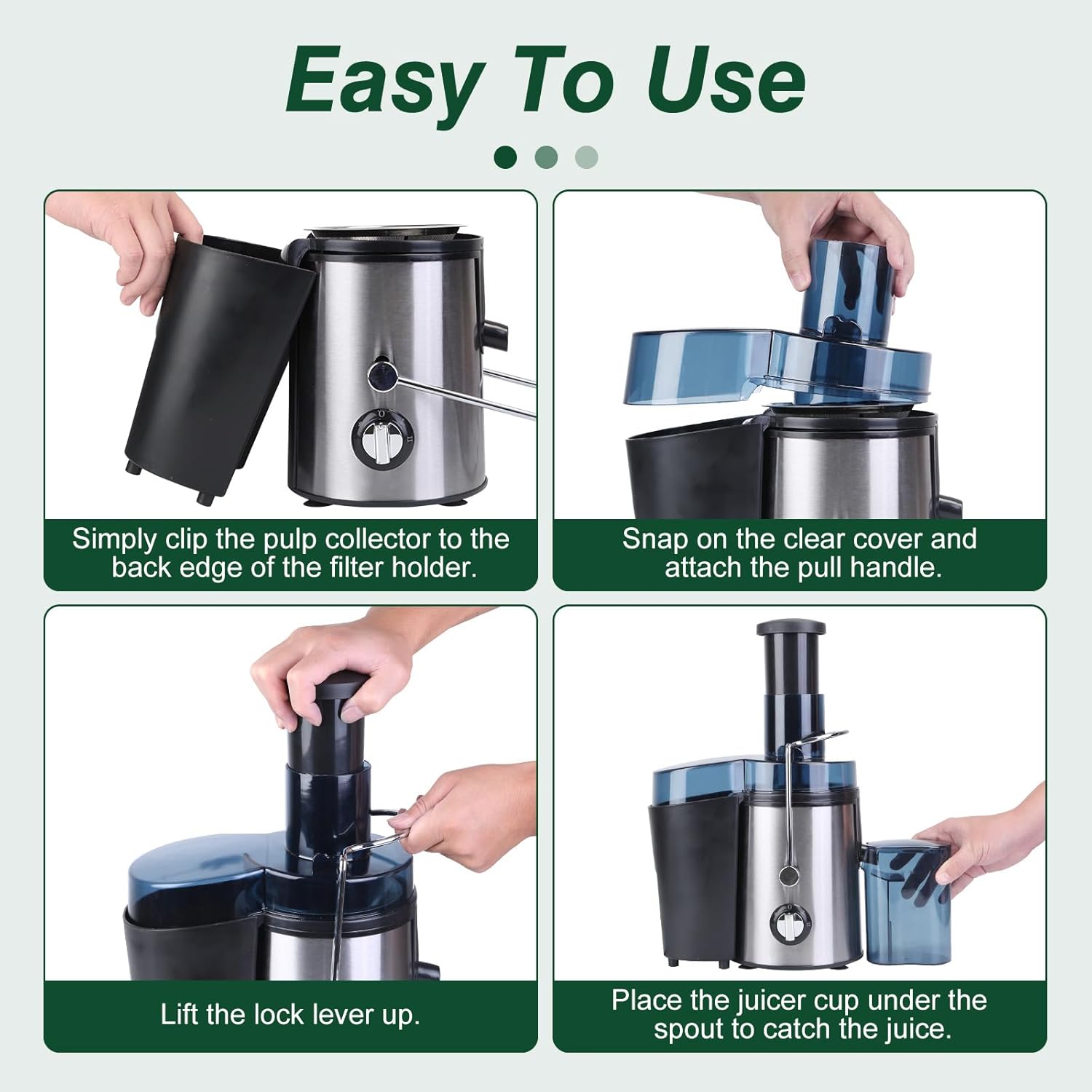 Easy To Use

Simply clip the pulp collector to the back edge of the filter holder.

Snap on the clear cover and attach the pull handle.

Lift the lock lever up.

Place the juicer cup under the spout to catch the juice.