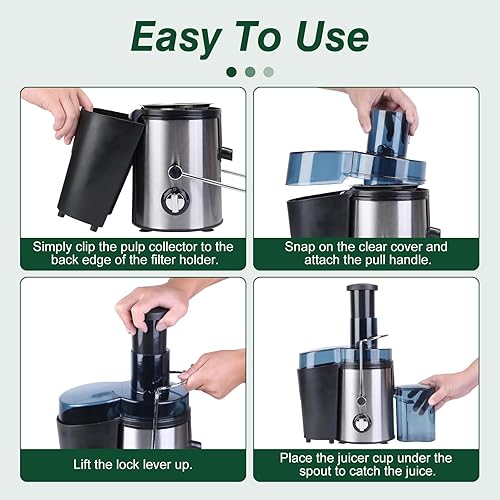 Easy To Use

Simply clip the pulp collector to the back edge of the filter holder.

Snap on the clear cover and attach the pull handle.

Lift the lock lever up.

Place the juicer cup under the spout to catch the juice.