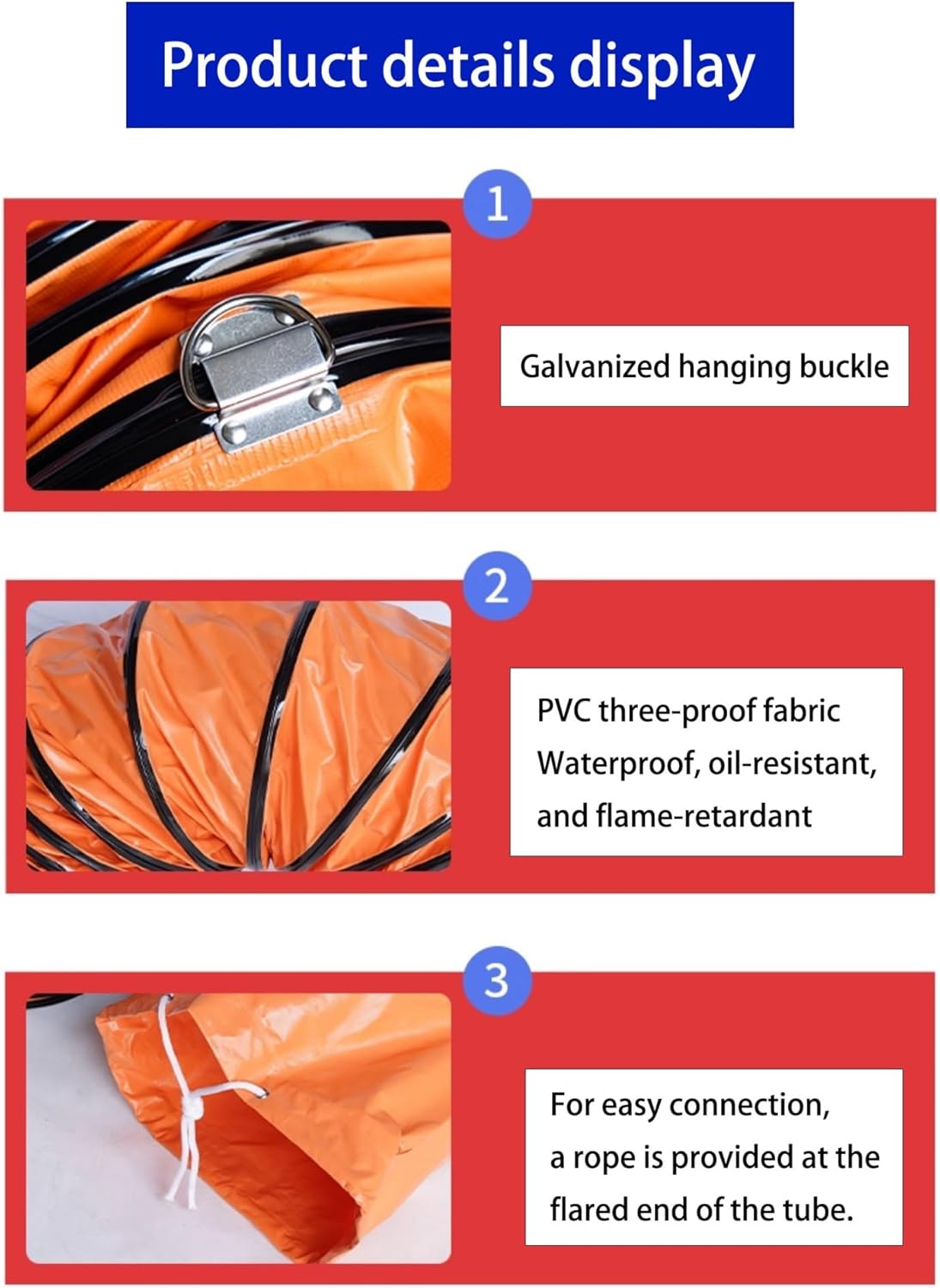 Product details display

1

Galvanized hanging buckle

2

PVC three-proof fabric
Waterproof, oil-resistant, and flame-retardant

3

For easy connection, a rope is provided at the flared end of the tube.