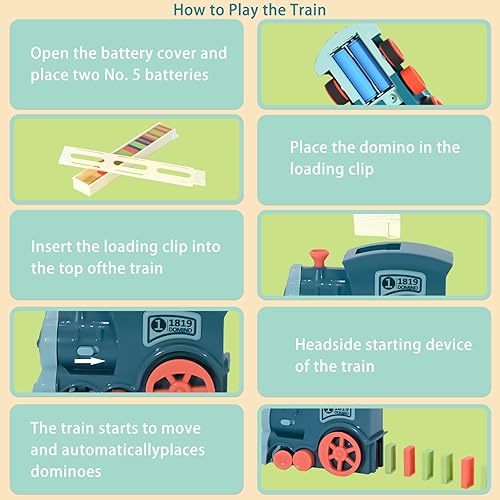 How to Play the Train

Open the battery cover and place two No. 5 batteries

Place the domino in the loading clip

Insert the loading clip into the top ofthe train

1 1819 DOMINO

1 1819 DOMINO

Headside starting device of the train

The train starts to move and automaticallyplaces dominoes

1 1819