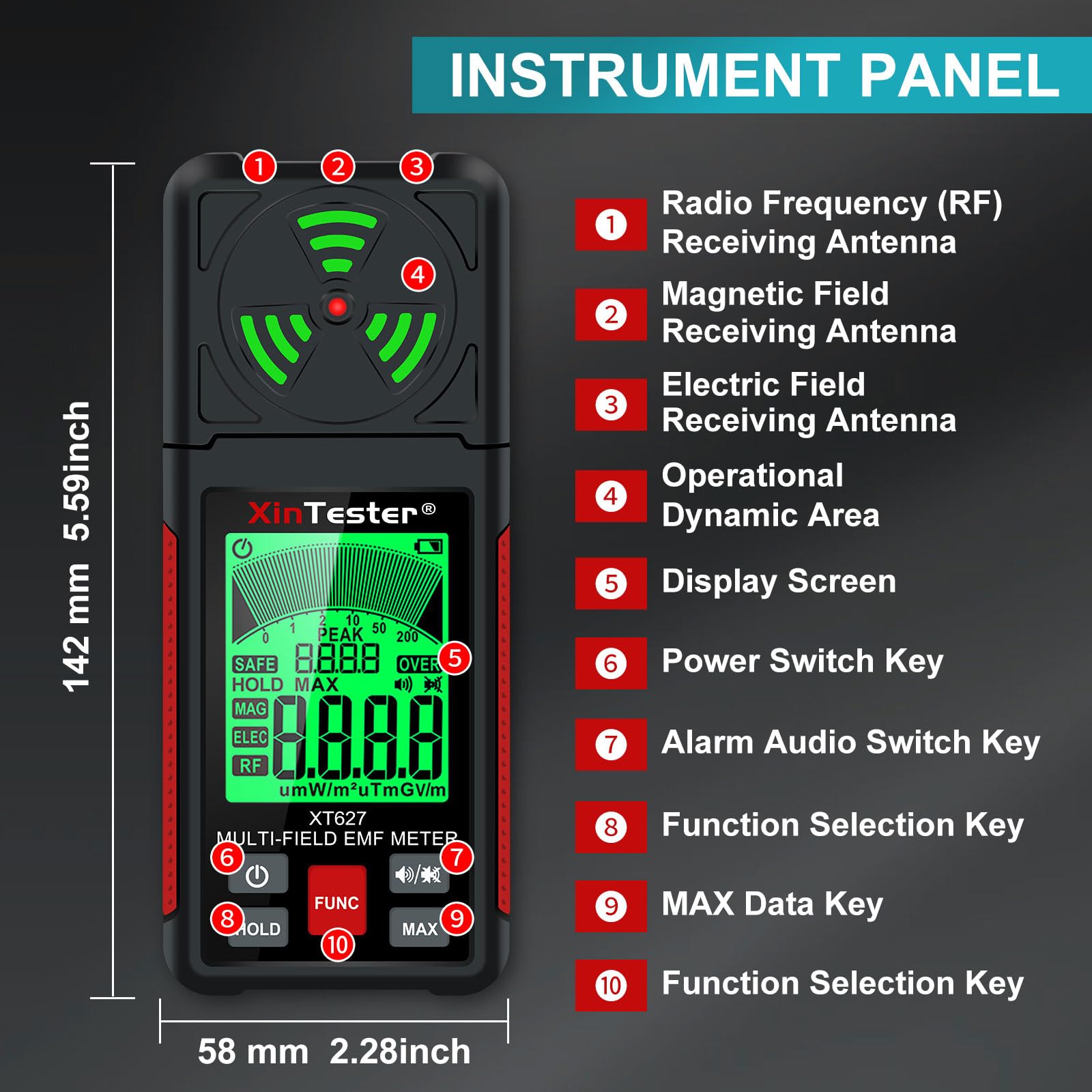 INSTRUMENT PANEL

142 mm 5.59inch

1 2 3

4

XinTester®

0 1 2 10 50 200
PEAK
SAFE 8.8.8.8 OVER
HOLD MAX
MAG
ELEC
RF
8.8.8.8
umW/m²uTmGV/m

5

XT627
MULTI-FIELD EMF METER

6 7
FUNC
8 HOLD MAX 9
10

58 mm 2.28inch

1 Radio Frequency (RF) Receiving Antenna

2 Magnetic Field Receiving Antenna

3 Electric Field Receiving Antenna

4 Operational Dynamic Area

5 Display Screen

6 Power Switch Key

7 Alarm Audio Switch Key

8 Function Selection Key

9 MAX Data Key

10 Function Selection Key