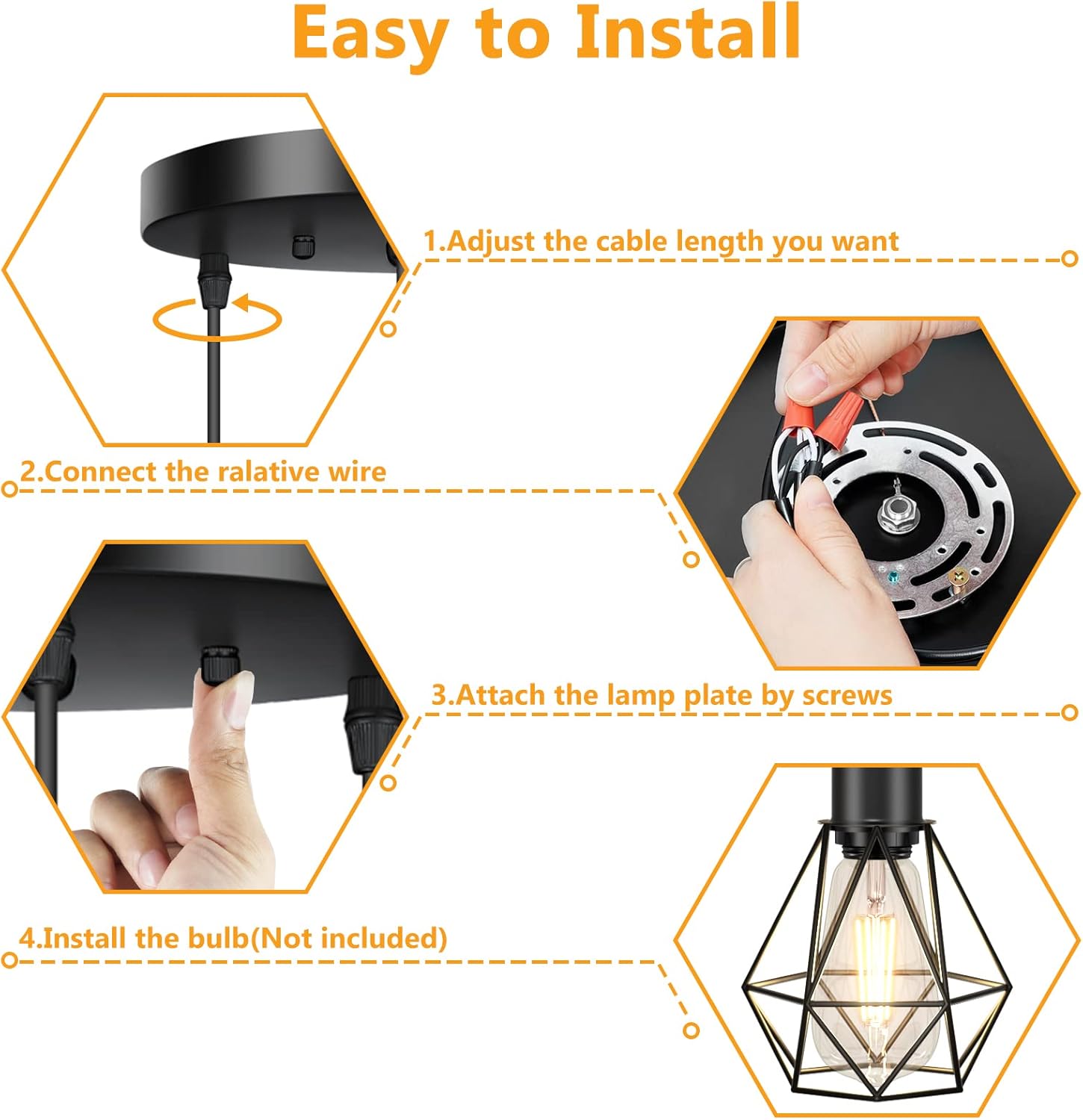 Easy to Install

1.Adjust the cable length you want

2.Connect the ralative wire

3.Attach the lamp plate by screws

4.Install the bulb(Not included)