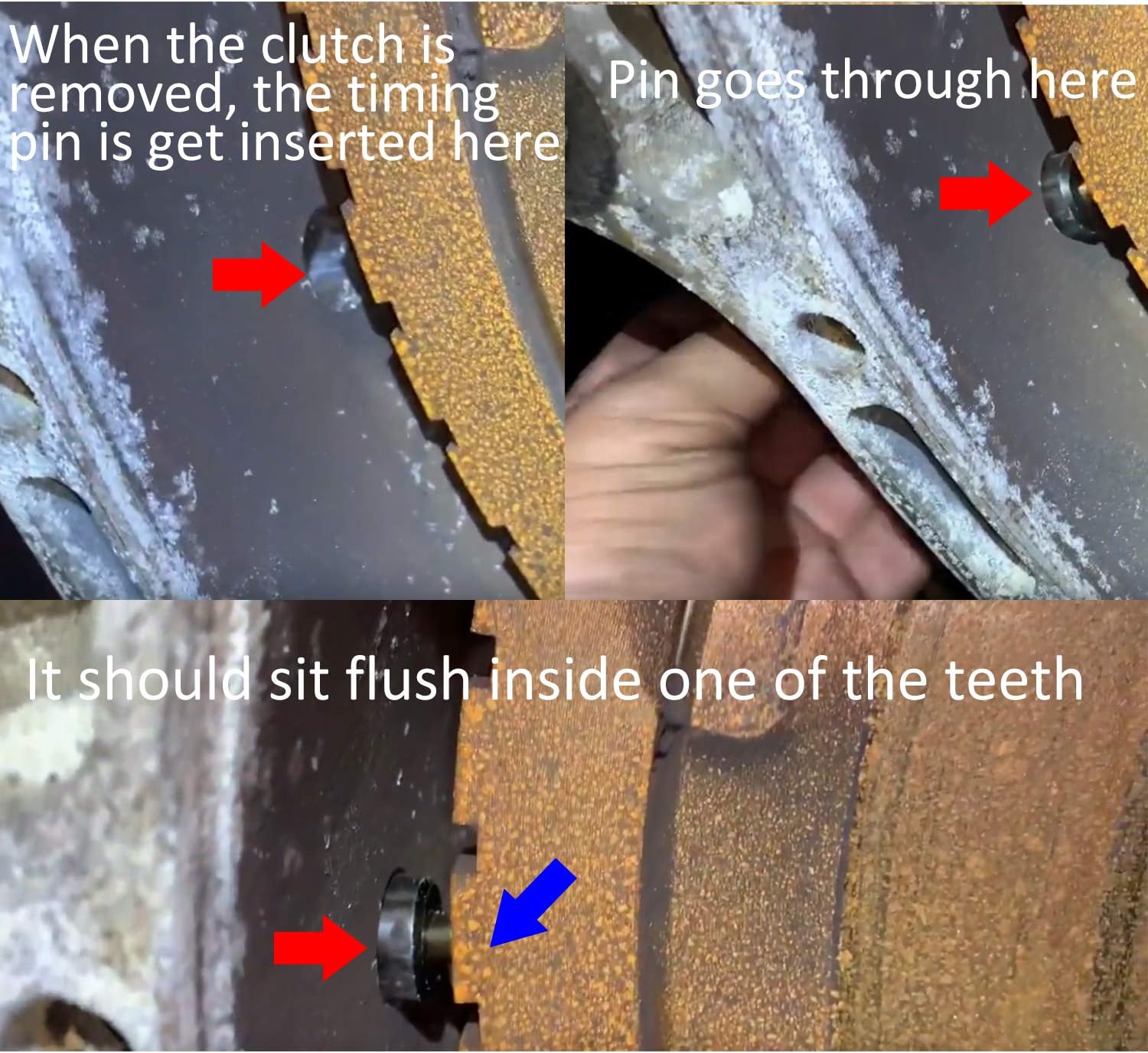 When the clutch is removed, the timing pin is get inserted here

Pin goes through here

It should sit flush inside one of the teeth