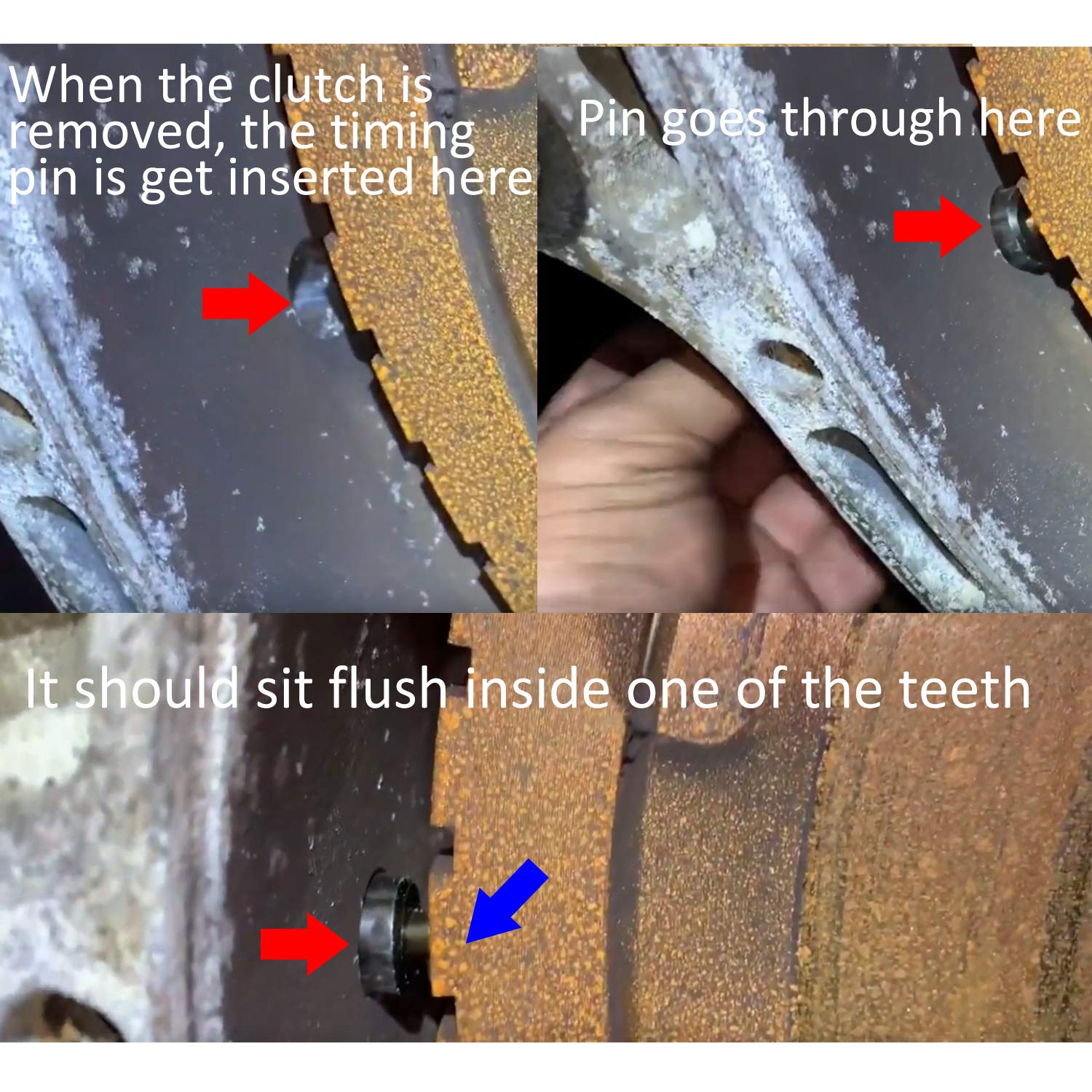 When the clutch is removed, the timing pin is get inserted here

Pin goes through here

It should sit flush inside one of the teeth