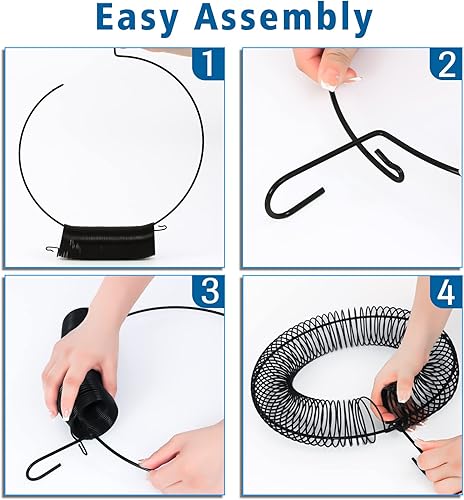 Easy Assembly

1

2

3

4