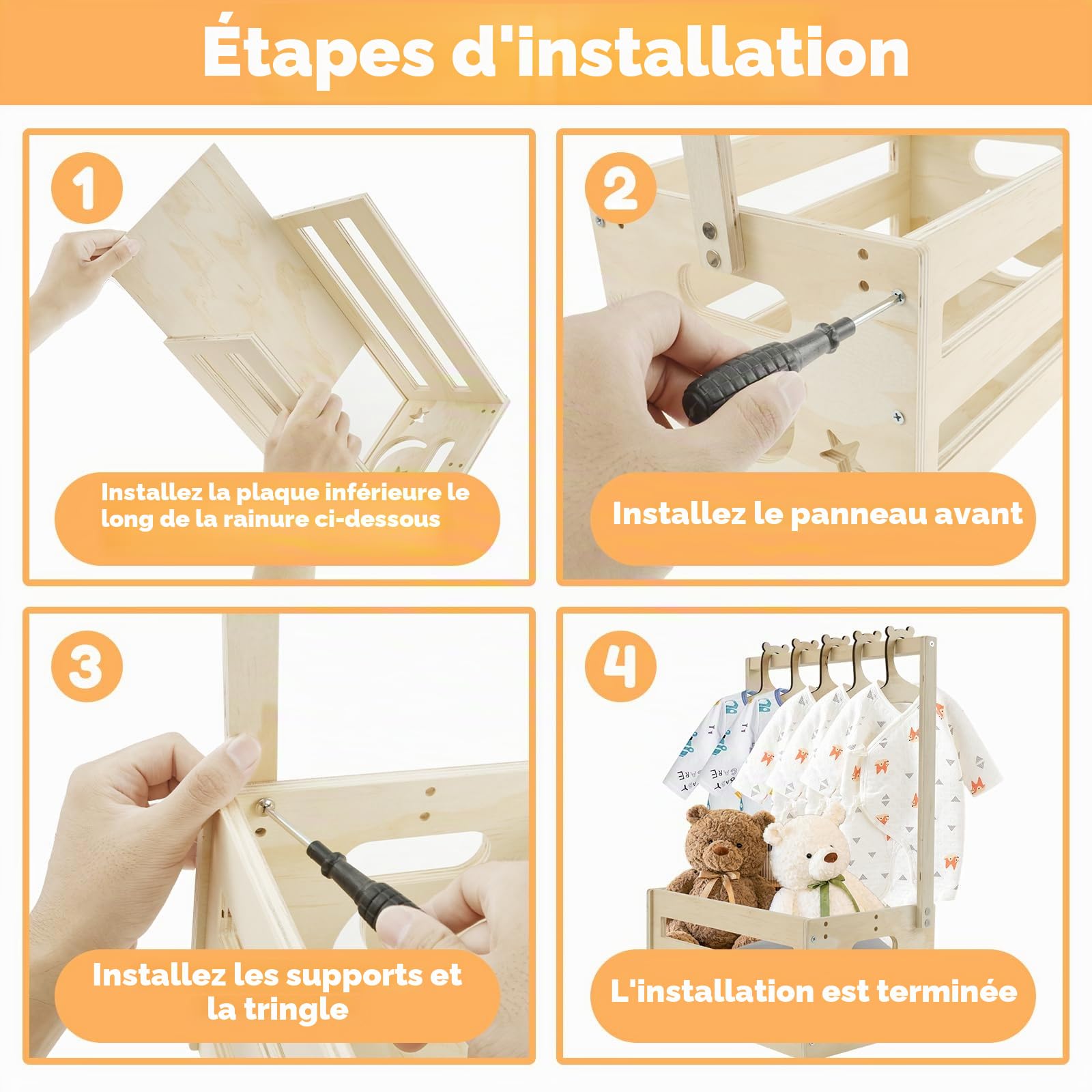 Étapes d'installation

1

Installez la plaque inférieure le long de la rainure ci-dessous

2

Installez le panneau avant

3

Installez les supports et la tringle

4

L'installation est terminée