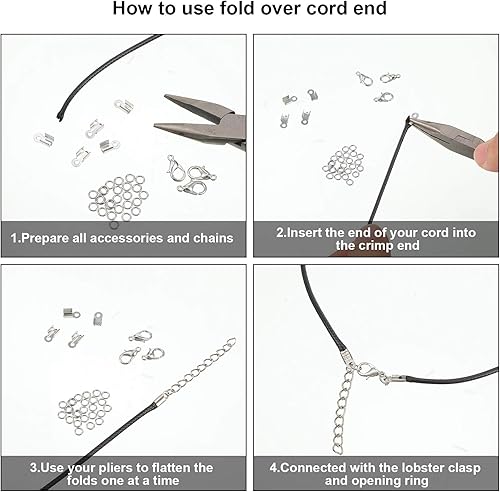 How to use fold over cord end

1.Prepare all accessories and chains

2.Insert the end of your cord into the crimp end

3.Use your pliers to flatten the folds one at a time

4.Connected with the lobster clasp and opening ring