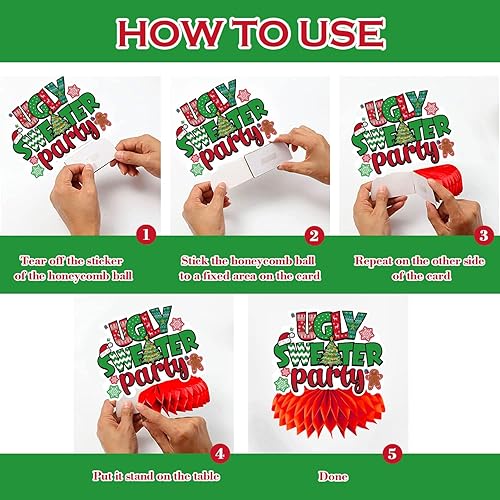 HOW TO USE

UGLY SWEATER party

1

Tear off the sticker of the honeycomb ball

UGLY SWEATER party

2

Stick the honeycomb ball to a fixed area on the card

UGLY SWEATER party

3

Repeat on the other side of the card

UGLY SWEATER party

4

Put it stand on the table

UGLY SWEATER party

5

Done