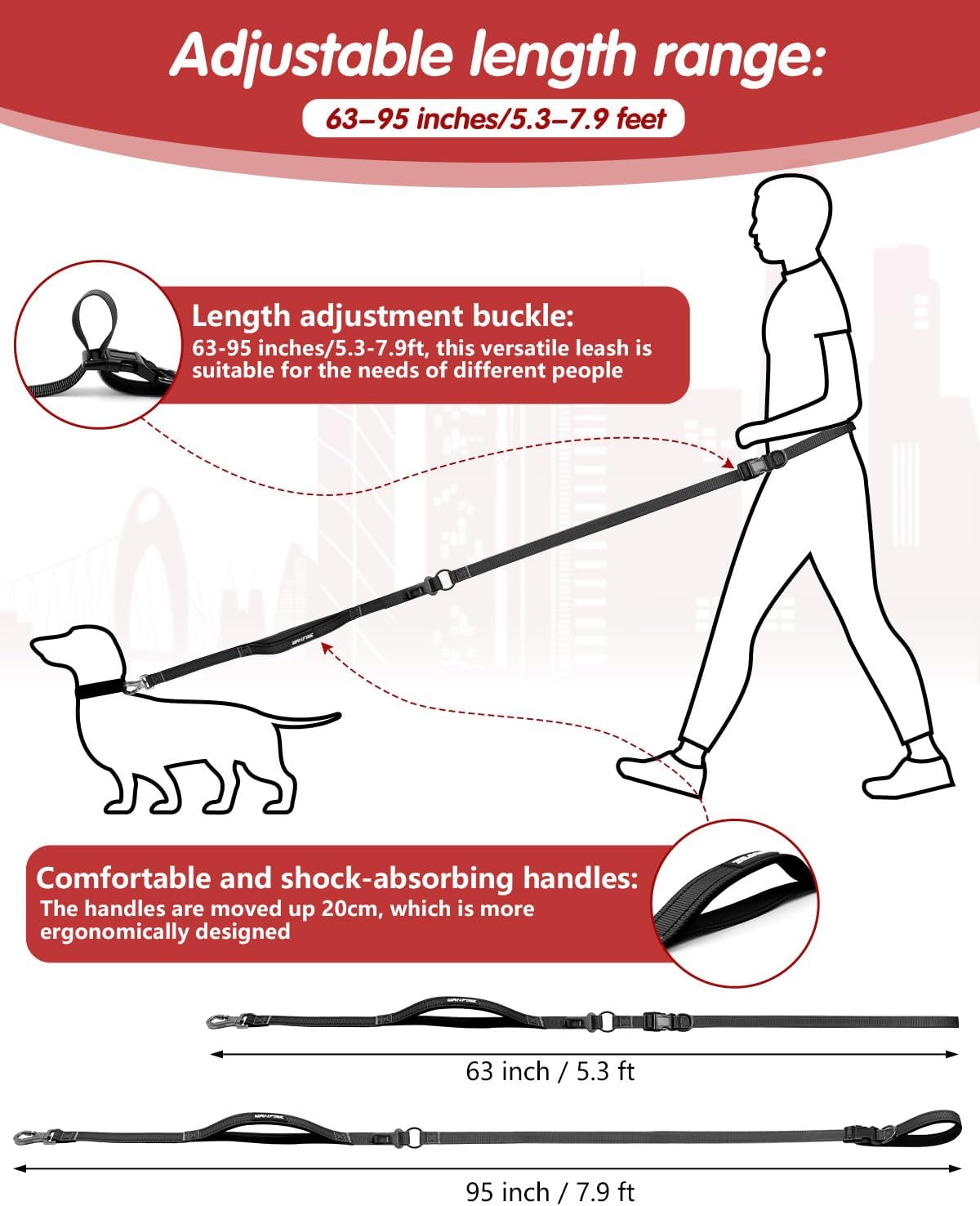 Adjustable length range:

63–95 inches/5.3–7.9 feet

Length adjustment buckle:
63-95 inches/5.3-7.9ft, this versatile leash is suitable for the needs of different people

Comfortable and shock-absorbing handles:
The handles are moved up 20cm, which is more ergonomically designed

63 inch / 5.3 ft

95 inch / 7.9 ft