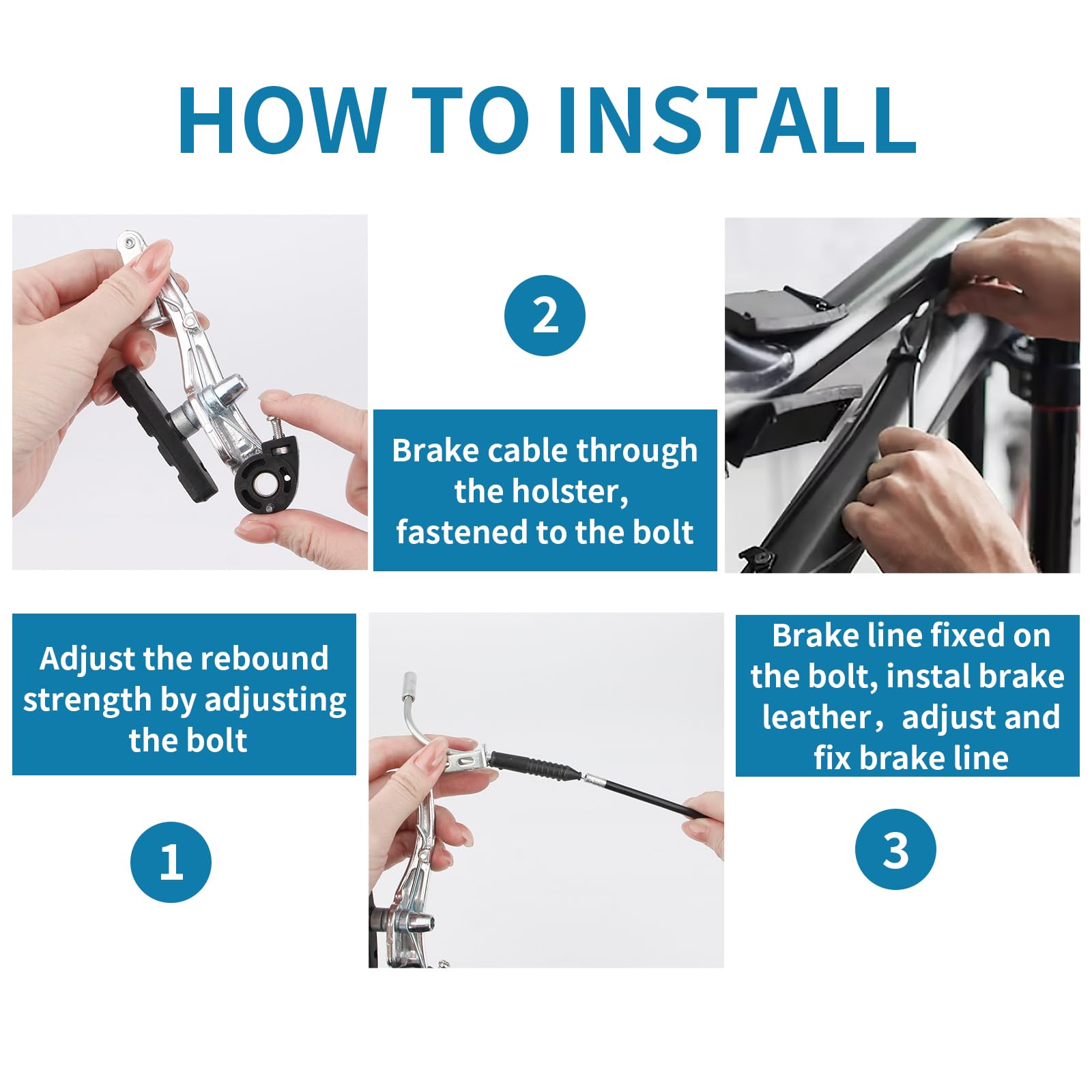 HOW TO INSTALL

2

Brake cable through the holster, fastened to the bolt

Adjust the rebound strength by adjusting the bolt

1

Brake line fixed on the bolt, instal brake leather，adjust and fix brake line

3