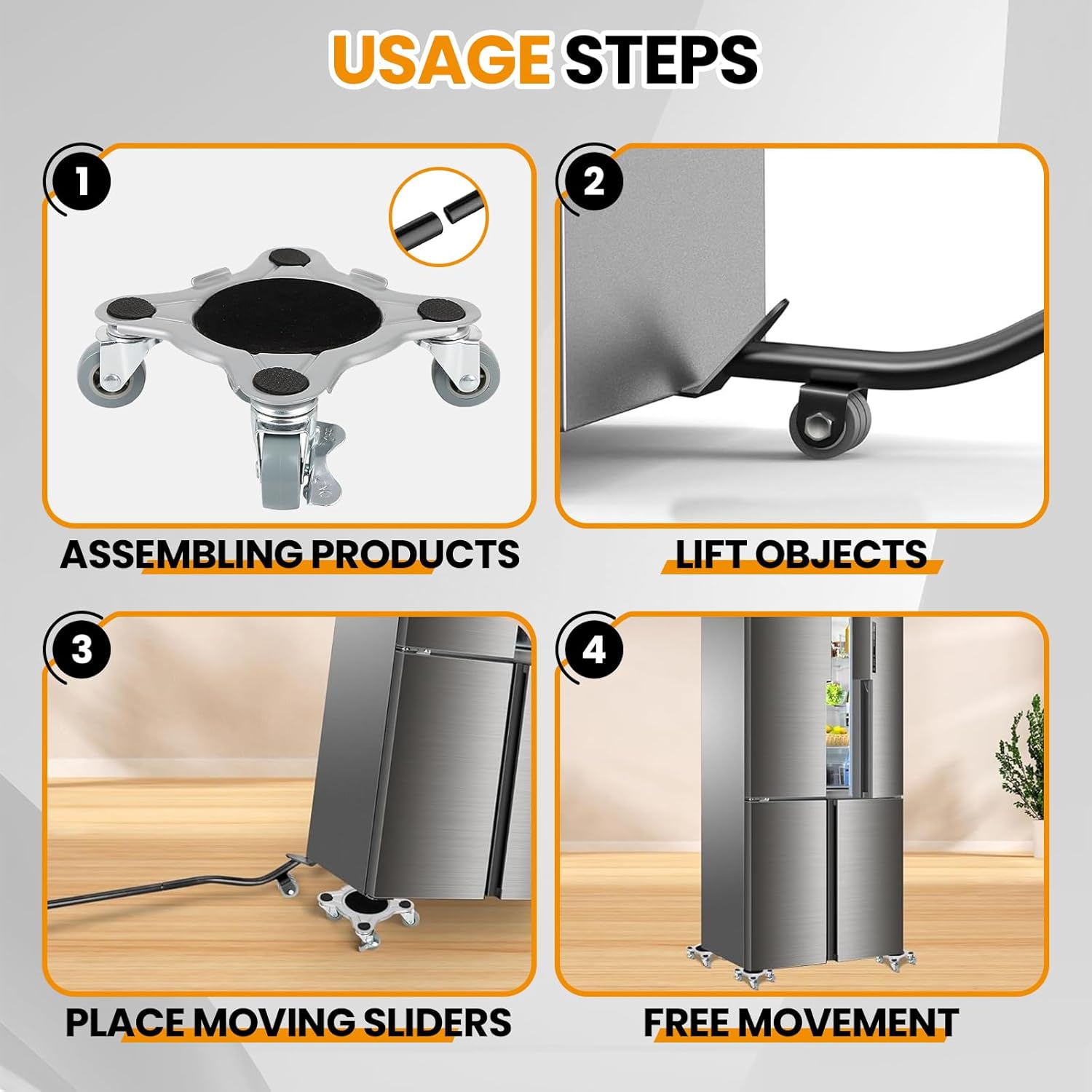 USAGE STEPS

1

ASSEMBLING PRODUCTS

2

LIFT OBJECTS

3

PLACE MOVING SLIDERS

4

FREE MOVEMENT