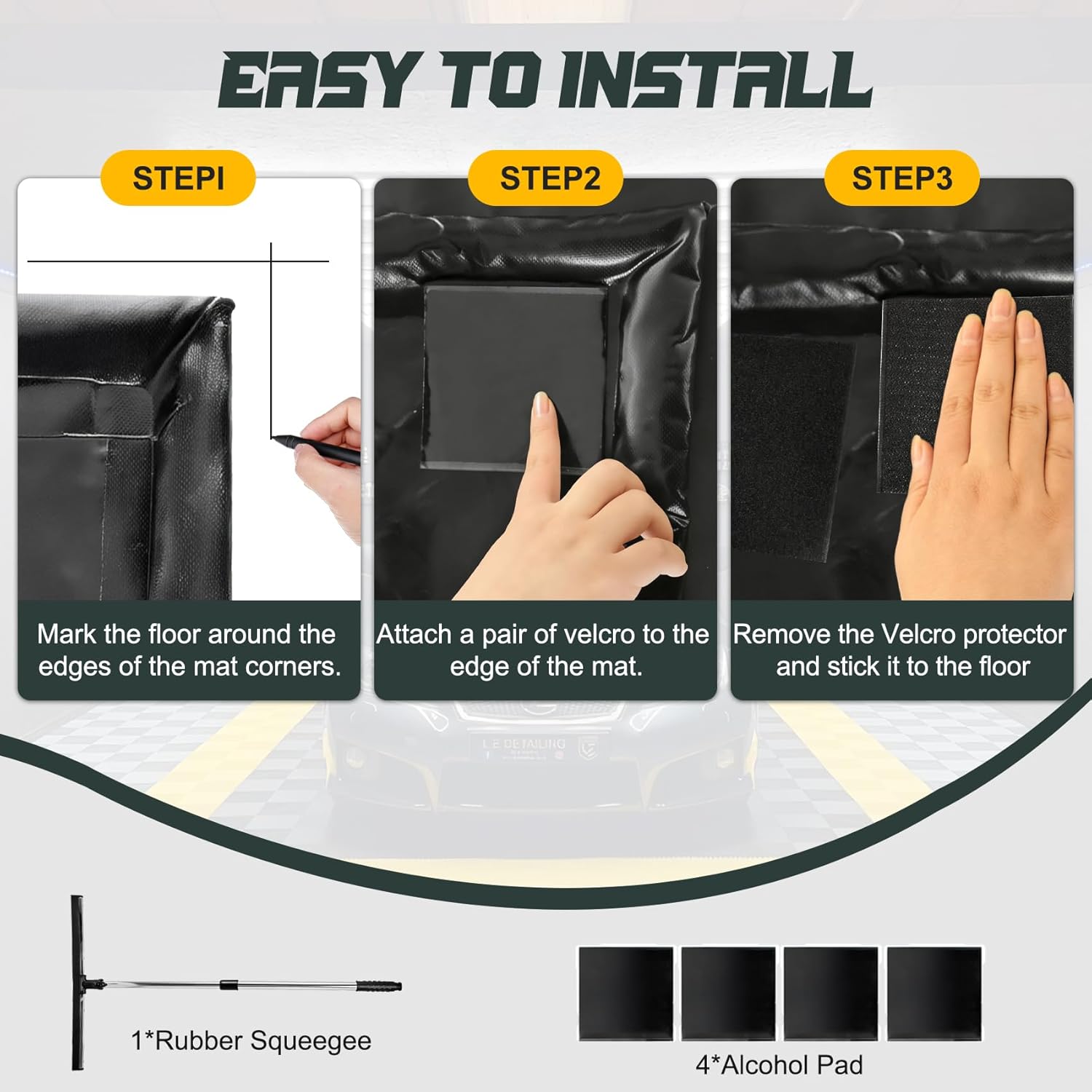 EASY TO INSTALL

STEPI

Mark the floor around the edges of the mat corners.

STEP2

Attach a pair of velcro to the edge of the mat.

STEP3

Remove the Velcro protector and stick it to the floor

LE DETAILING

1*Rubber Squeegee

4*Alcohol Pad